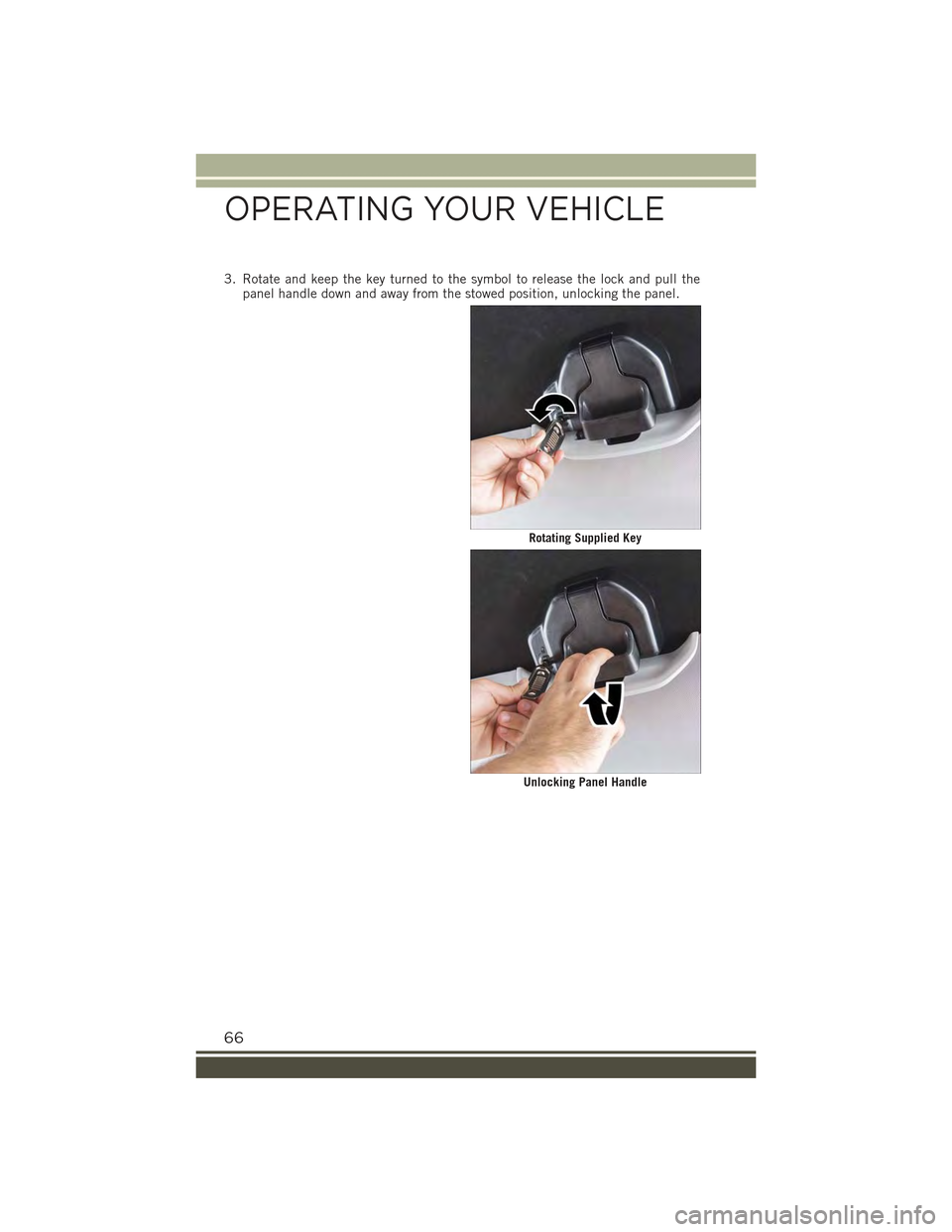 OPERATING YOUR VEHICLE

3. Rotate and keep the key turned to the symbol to release the lock and pull the panel handle down and away from the stowed position, unlocking the panel.

Rotating Supplied Key

Unlocking Panel Handle

66

carmanualsonline.info