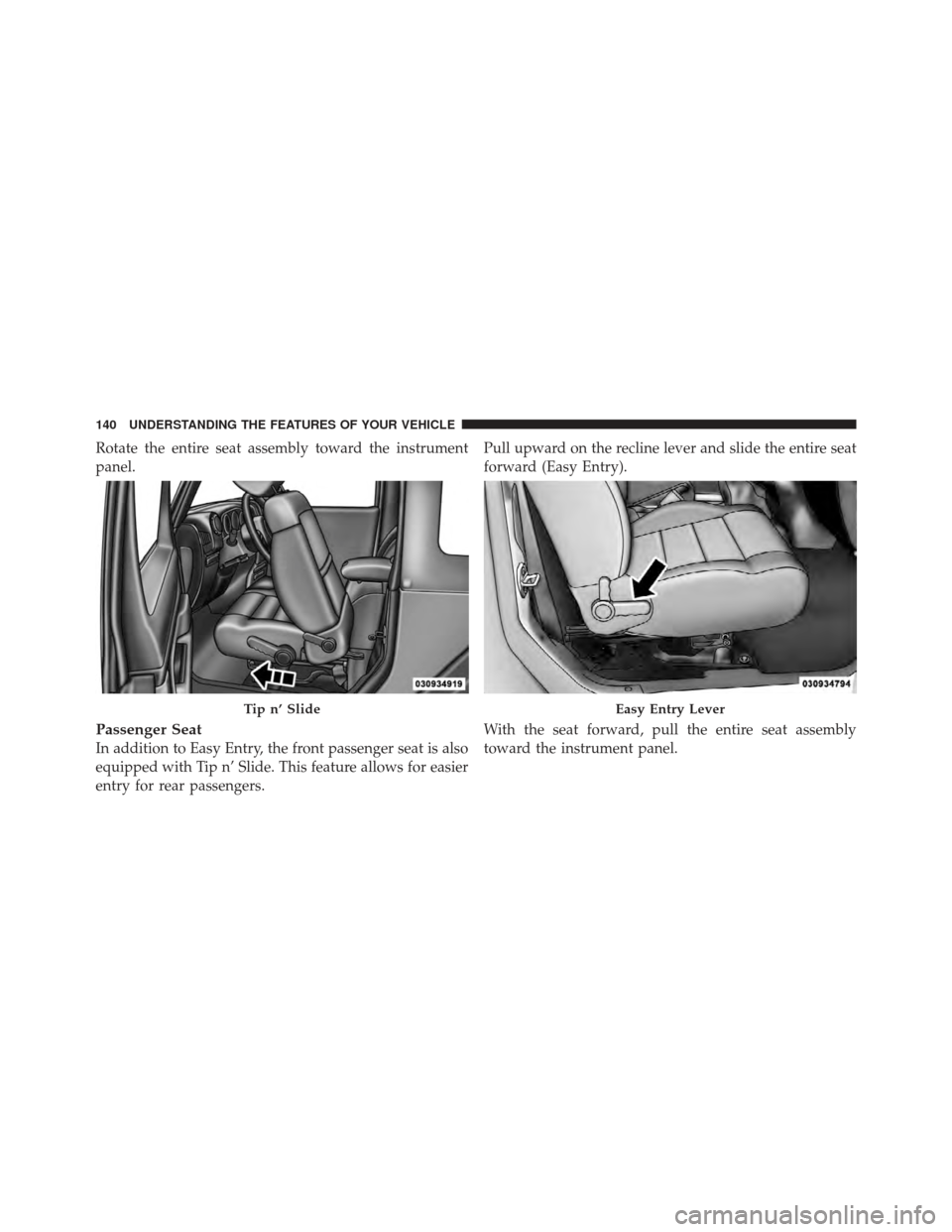 140 UNDERSTANDING THE FEATURES OF YOUR VEHICLE

Rotate the entire seat assembly toward the instrument panel.

030934919

Tip n' Slide

Passenger Seat

In addition to Easy Entry, the front passenger seat is also equipped with Tip n' Slide. This feature allows for easier entry for rear passengers.

Pull upward on the recline lever and slide the entire seat forward (Easy Entry).

030934794

Easy Entry Lever

With the seat forward, pull the entire seat assembly toward the instrument panel.

carmanualsonline.info