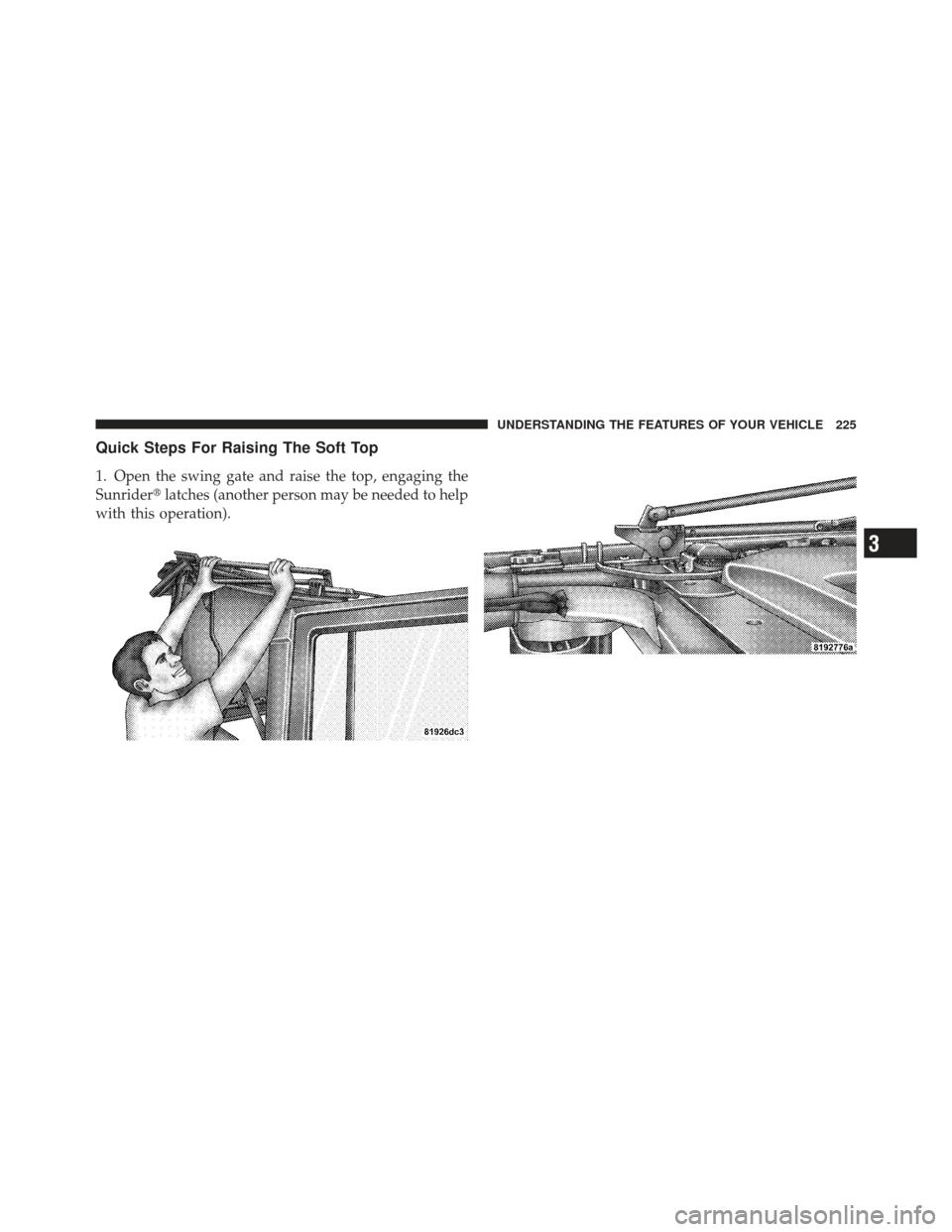 UNDERSTANDING THE FEATURES OF YOUR VEHICLE 225

Quick Steps For Raising The Soft Top

1. Open the swing gate and raise the top, engaging the Sunrider® latches (another person may be needed to help with this operation).

81926dc3

8192776a

3

carmanualsonline.info