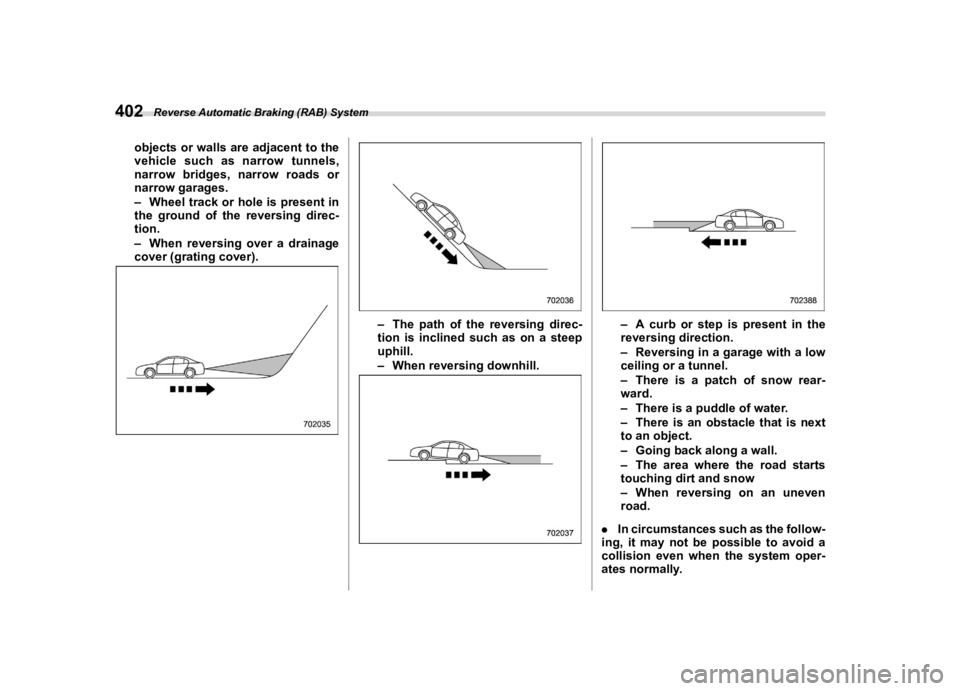 402 Reverse Automatic Braking (RAB) System

objects or walls are adjacent to the vehicle such as narrow tunnels, narrow bridges, narrow roads or narrow garages.
– Wheel track or hole is present in the ground of the reversing direction.
– When reversing over a drainage cover (grating cover).

702035

702036

– The path of the reversing direction is inclined such as on a steep uphill.
– When reversing downhill.

702037

702388

– A curb or step is present in the reversing direction.
– Reversing in a garage with a low ceiling or a tunnel.
– There is a patch of snow rearward.
– There is a puddle of water.
– There is an obstacle that is next to an object.
– Going back along a wall.
– The area where the road starts touching dirt and snow
– When reversing on an uneven road.

● In circumstances such as the following, it may not be possible to avoid a collision even when the system operates normally.

carmanualsonline.info