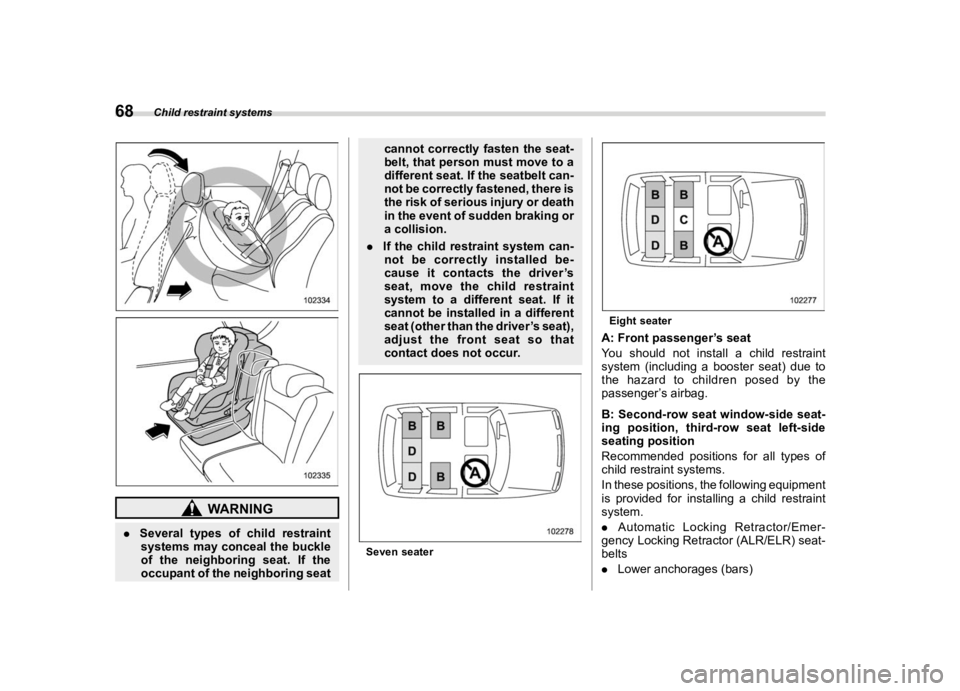 68 Child restraint systems

102334

102335

WARNING

. Several types of child restraint systems may conceal the buckle of the neighboring seat. If the occupant of the neighboring seat cannot correctly fasten the seatbelt, that person must move to a different seat. If the seatbelt cannot be correctly fastened, there is the risk of serious injury or death in the event of sudden braking or a collision.

. If the child restraint system cannot be correctly installed because it contacts the driver's seat, move the child restraint system to a different seat. If it cannot be installed in a different seat (other than the driver's seat), adjust the front seat so that contact does not occur.

B B
D
D B
A

102278

Seven seater

B B
D C
D B
A

102277

Eight seater

A: Front passenger's seat
You should not install a child restraint system (including a booster seat) due to the hazard to children posed by the passenger's airbag.

B: Second-row seat window-side seating position, third-row seat left-side seating position
Recommended positions for all types of child restraint systems.
In these positions, the following equipment is provided for installing a child restraint system.
. Automatic Locking Retractor/Emergency Locking Retractor (ALR/ELR) seatbelts
. Lower anchorages (bars)

carmanualsonline.info