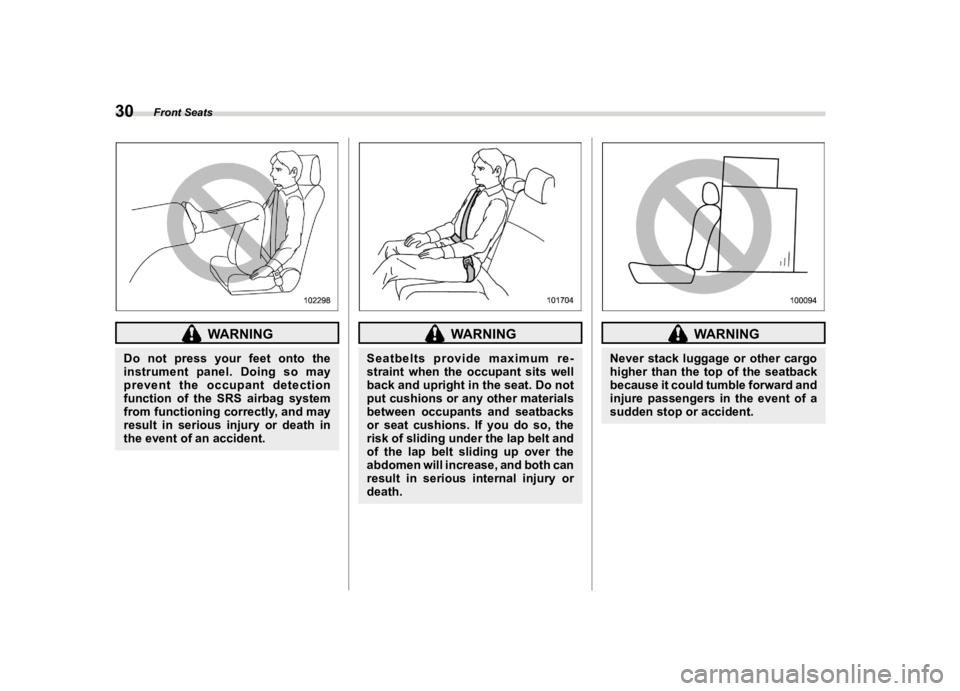 30 Front Seats

102298

WARNING

Do not press your feet onto the instrument panel. Doing so may prevent the occupant detection function of the SRS airbag system from functioning correctly, and may result in serious injury or death in the event of an accident.

101704

WARNING

Seatbelts provide maximum restraint when the occupant sits well back and upright in the seat. Do not put cushions or any other materials between occupants and seatbacks or seat cushions. If you do so, the risk of sliding under the lap belt and of the lap belt sliding up over the abdomen will increase, and both can result in serious internal injury or death.

100094

WARNING

Never stack luggage or other cargo higher than the top of the seatback because it could tumble forward and injure passengers in the event of a sudden stop or accident.

carmanualsonline.info