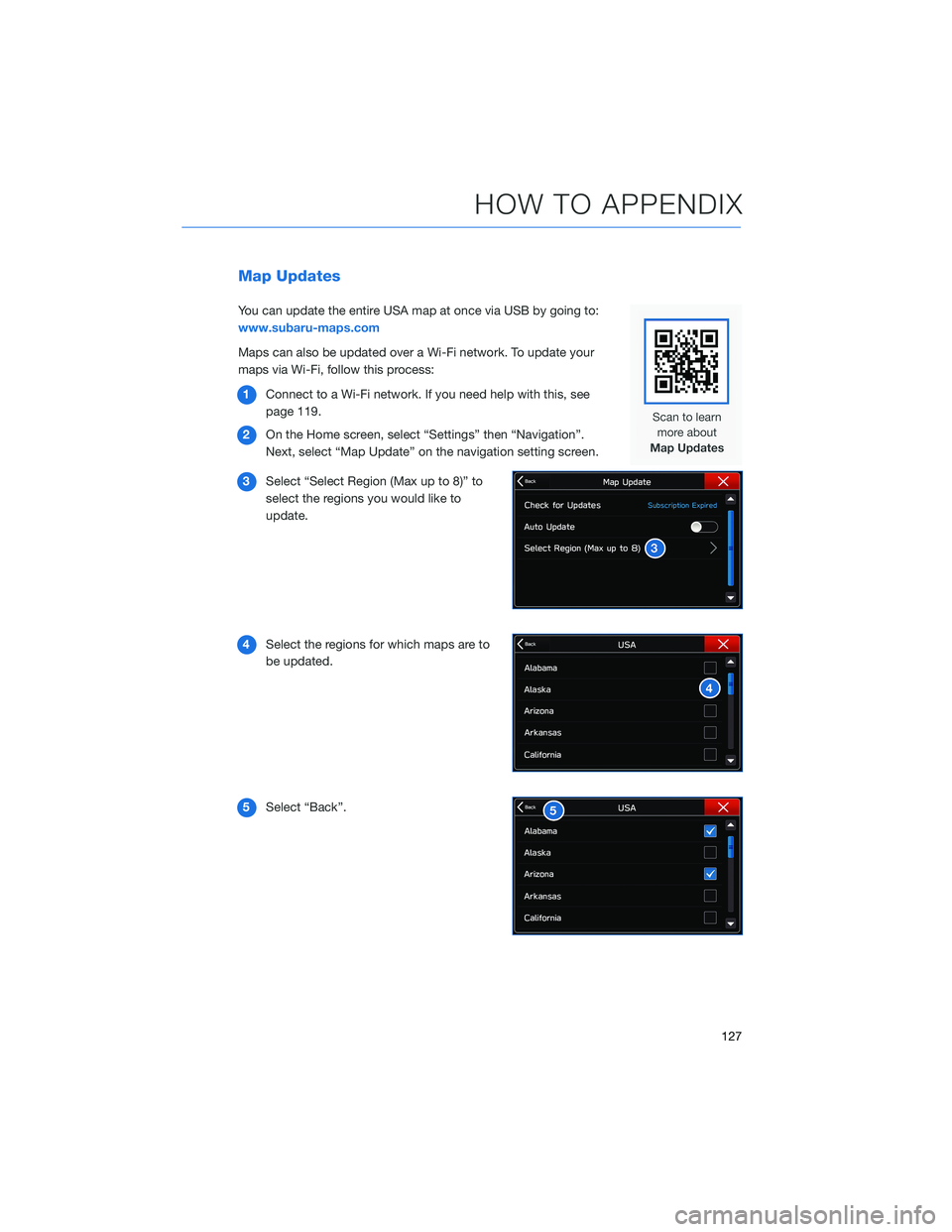 HOW TO APPENDIX

Map Updates

You can update the entire USA map at once via USB by going to: www.subaru-maps.com

Maps can also be updated over a Wi-Fi network. To update your maps via Wi-Fi, follow this process:

Scan to learn more about
Map Updates

1 Connect to a Wi-Fi network. If you need help with this, see page 119.

2 On the Home screen, select “Settings” then “Navigation”. Next, select “Map Update” on the navigation setting screen.

3 Select “Select Region (Max up to 8)” to select the regions you would like to update.

Back
Map Update
Check for Updates
Subscription Expired
Auto Update
Select Region (Max up to 8)
3

4 Select the regions for which maps are to be updated.

Back
USA
Alabama
Alaska
4
Arizona
Arkansas
California

5 Select “Back”.

Back
5
USA
Alabama
Alaska
Arizona
Arkansas
California

127

carmanualsonline.info