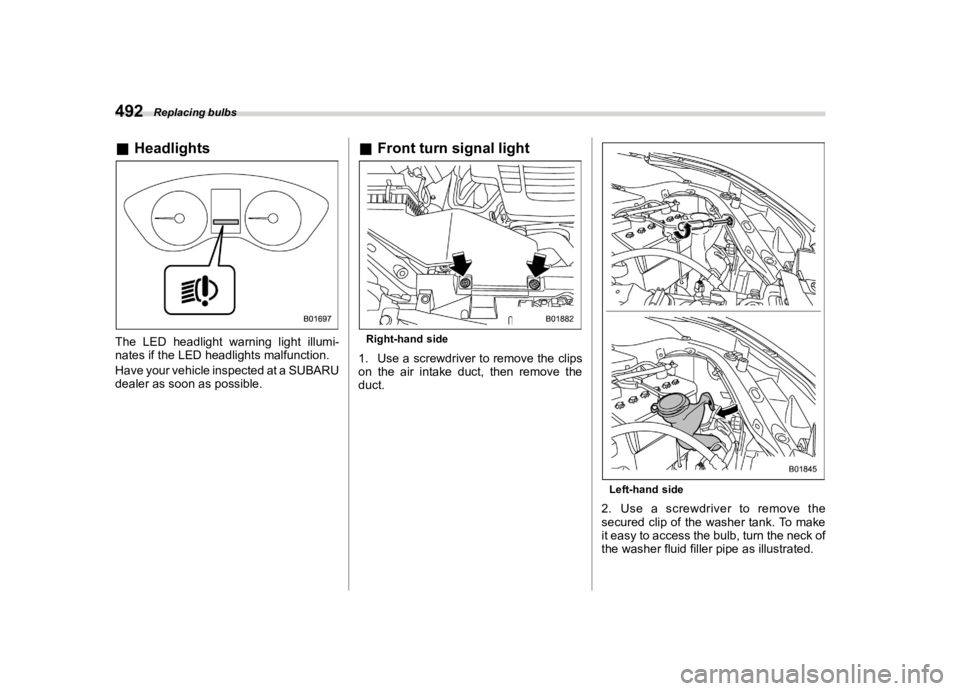 492 Replacing bulbs

■ Headlights

B01697

The LED headlight warning light illuminates if the LED headlights malfunction.

Have your vehicle inspected at a SUBARU dealer as soon as possible.

■ Front turn signal light

B01882

Right-hand side

1. Use a screwdriver to remove the clips on the air intake duct, then remove the duct.

B01845

Left-hand side

2. Use a screwdriver to remove the secured clip of the washer tank. To make it easy to access the bulb, turn the neck of the washer fluid filler pipe as illustrated.

carmanualsonline.info