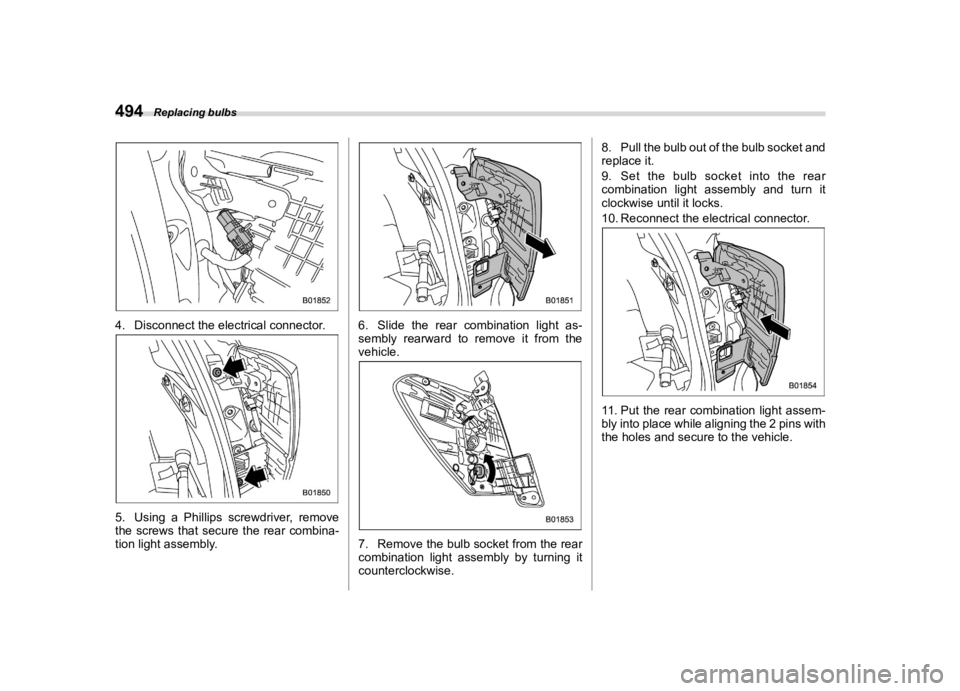 494 Replacing bulbs

B01852

4. Disconnect the electrical connector.

B01850

5. Using a Phillips screwdriver, remove the screws that secure the rear combination light assembly.

B01851

6. Slide the rear combination light assembly rearward to remove it from the vehicle.

B01853

7. Remove the bulb socket from the rear combination light assembly by turning it counterclockwise.

8. Pull the bulb out of the bulb socket and replace it.

9. Set the bulb socket into the rear combination light assembly and turn it clockwise until it locks.

10. Reconnect the electrical connector.

B01854

11. Put the rear combination light assembly into place while aligning the 2 pins with the holes and secure to the vehicle.

carmanualsonline.info