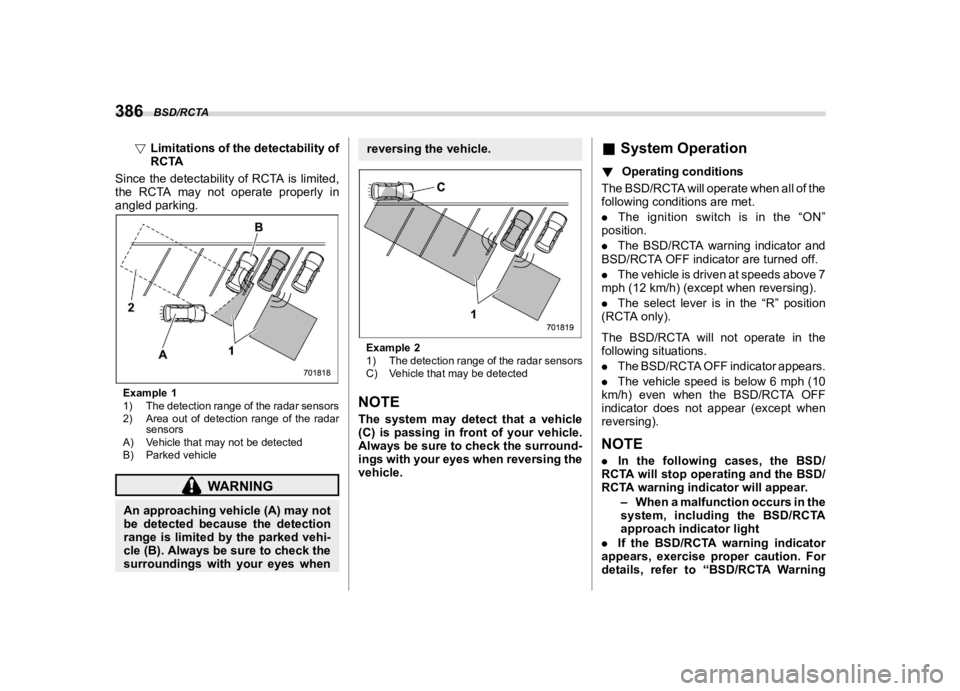 386 BSD/RCTA

▽ Limitations of the detectability of RCTA

Since the detectability of RCTA is limited, the RCTA may not operate properly in angled parking.

B
2
A
1
701818

Example 1
1) The detection range of the radar sensors
2) Area out of detection range of the radar sensors
A) Vehicle that may not be detected
B) Parked vehicle

WARNING

An approaching vehicle (A) may not be detected because the detection range is limited by the parked vehicle (B). Always be sure to check the surroundings with your eyes when reversing the vehicle.

C
1
701819

Example 2
1) The detection range of the radar sensors
C) Vehicle that may be detected

NOTE

The system may detect that a vehicle (C) is passing in front of your vehicle. Always be sure to check the surroundings with your eyes when reversing the vehicle.

■ System Operation

▼ Operating conditions

The BSD/RCTA will operate when all of the following conditions are met.

. The ignition switch is in the “ON” position.

. The BSD/RCTA warning indicator and BSD/RCTA OFF indicator are turned off.

. The vehicle is driven at speeds above 7 mph (12 km/h) (except when reversing).

. The select lever is in the “R” position (RCTA only).

The BSD/RCTA will not operate in the following situations.

. The BSD/RCTA OFF indicator appears.

. The vehicle speed is below 6 mph (10 km/h) even when the BSD/RCTA OFF indicator does not appear (except when reversing).

NOTE

. In the following cases, the BSD/RCTA will stop operating and the BSD/RCTA warning indicator will appear.

– When a malfunction occurs in the system, including the BSD/RCTA approach indicator light

. If the BSD/RCTA warning indicator appears, exercise proper caution. For details, refer to “BSD/RCTA Warning

carmanualsonline.info