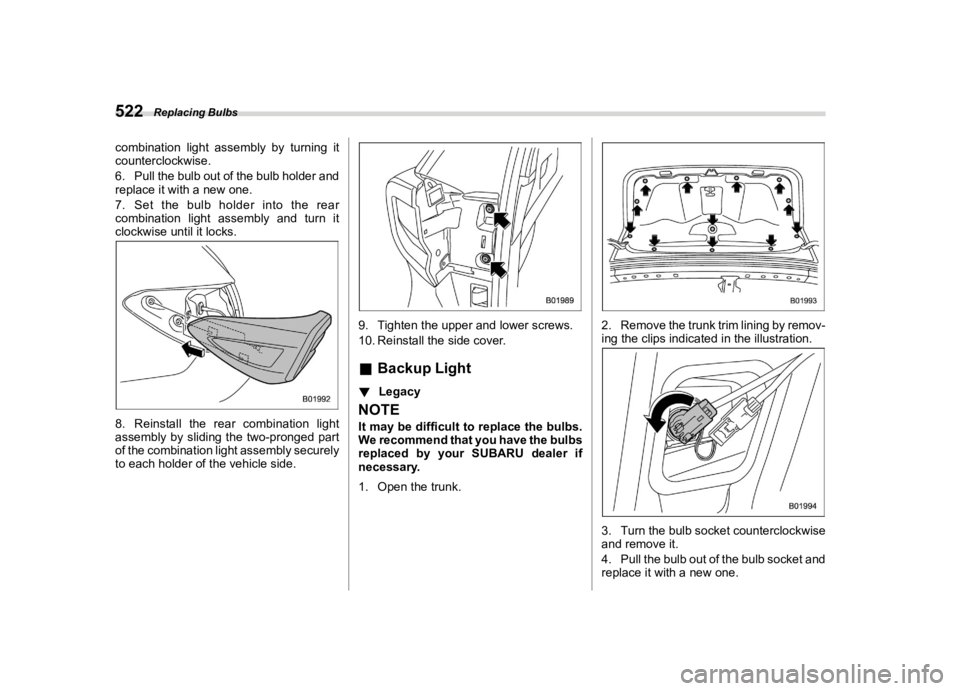 522 Replacing Bulbs

combination light assembly by turning it counterclockwise.

6. Pull the bulb out of the bulb holder and replace it with a new one.

7. Set the bulb holder into the rear combination light assembly and turn it clockwise until it locks.

B01992

8. Reinstall the rear combination light assembly by sliding the two-pronged part of the combination light assembly securely to each holder of the vehicle side.

B01989

9. Tighten the upper and lower screws.

10. Reinstall the side cover.

■ Backup Light

▼ Legacy

NOTE

It may be difficult to replace the bulbs. We recommend that you have the bulbs replaced by your SUBARU dealer if necessary.

1. Open the trunk.

B01993

2. Remove the trunk trim lining by removing the clips indicated in the illustration.

B01994

3. Turn the bulb socket counterclockwise and remove it.

4. Pull the bulb out of the bulb socket and replace it with a new one.

carmanualsonline.info