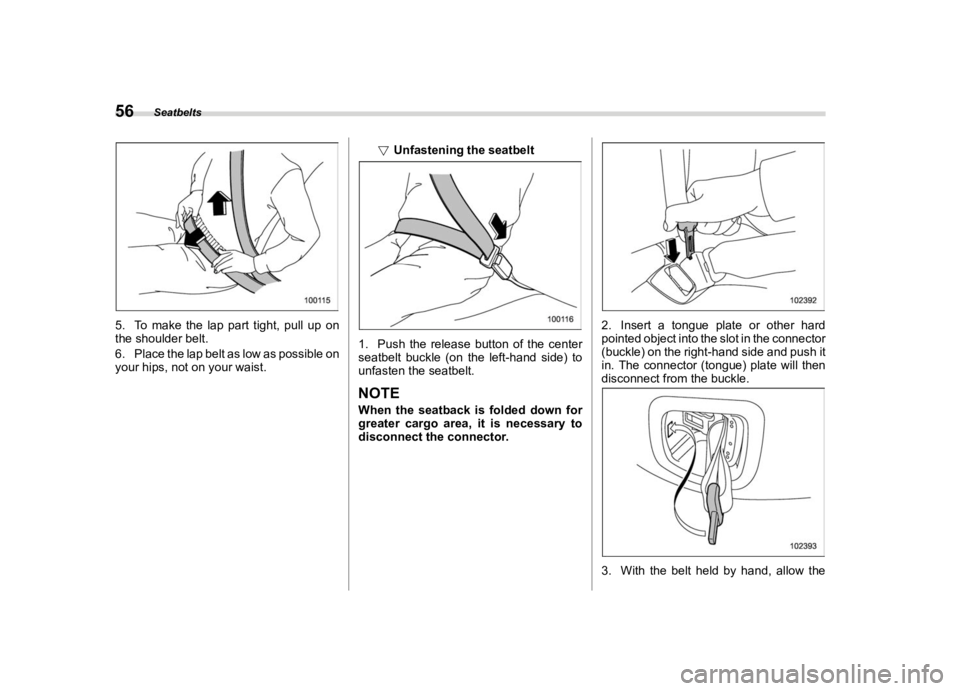 56 Seatbelts

100115

5. To make the lap part tight, pull up on the shoulder belt.

6. Place the lap belt as low as possible on your hips, not on your waist.

▽ Unfastening the seatbelt

100116

1. Push the release button of the center seatbelt buckle (on the left-hand side) to unfasten the seatbelt.

NOTE

When the seatback is folded down for greater cargo area, it is necessary to disconnect the connector.

102392

2. Insert a tongue plate or other hard pointed object into the slot in the connector (buckle) on the right-hand side and push it in. The connector (tongue) plate will then disconnect from the buckle.

102393

3. With the belt held by hand, allow the

carmanualsonline.info