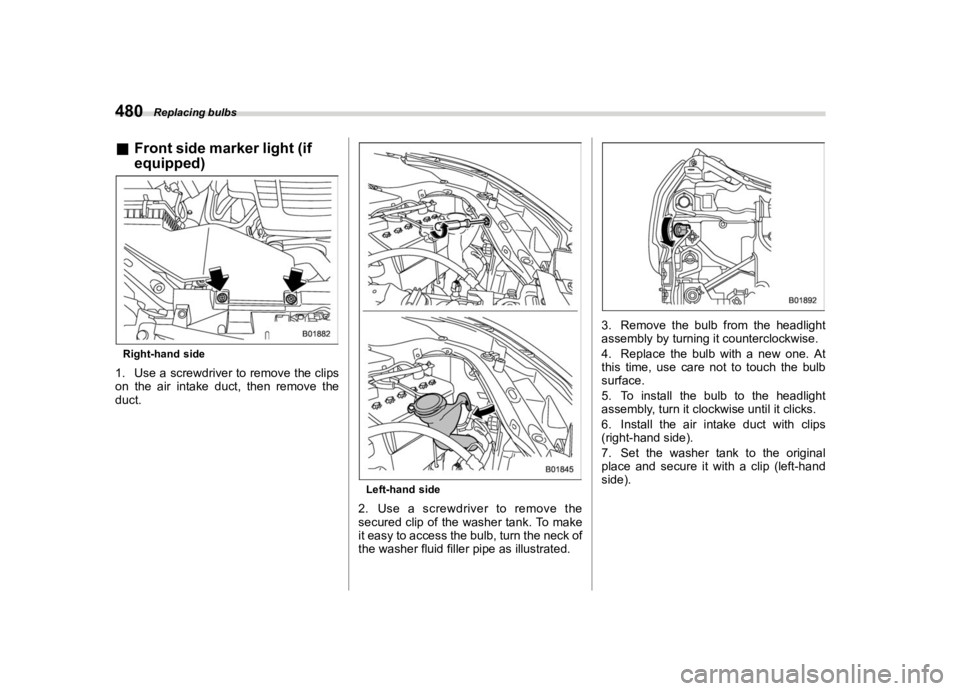 480 Replacing bulbs

■ Front side marker light (if equipped)

B01882

Right-hand side

1. Use a screwdriver to remove the clips on the air intake duct, then remove the duct.

B01845

Left-hand side

2. Use a screwdriver to remove the secured clip of the washer tank. To make it easy to access the bulb, turn the neck of the washer fluid filler pipe as illustrated.

B01892

3. Remove the bulb from the headlight assembly by turning it counterclockwise.

4. Replace the bulb with a new one. At this time, use care not to touch the bulb surface.

5. To install the bulb to the headlight assembly, turn it clockwise until it clicks.

6. Install the air intake duct with clips (right-hand side).

7. Set the washer tank to the original place and secure it with a clip (left-hand side).

carmanualsonline.info