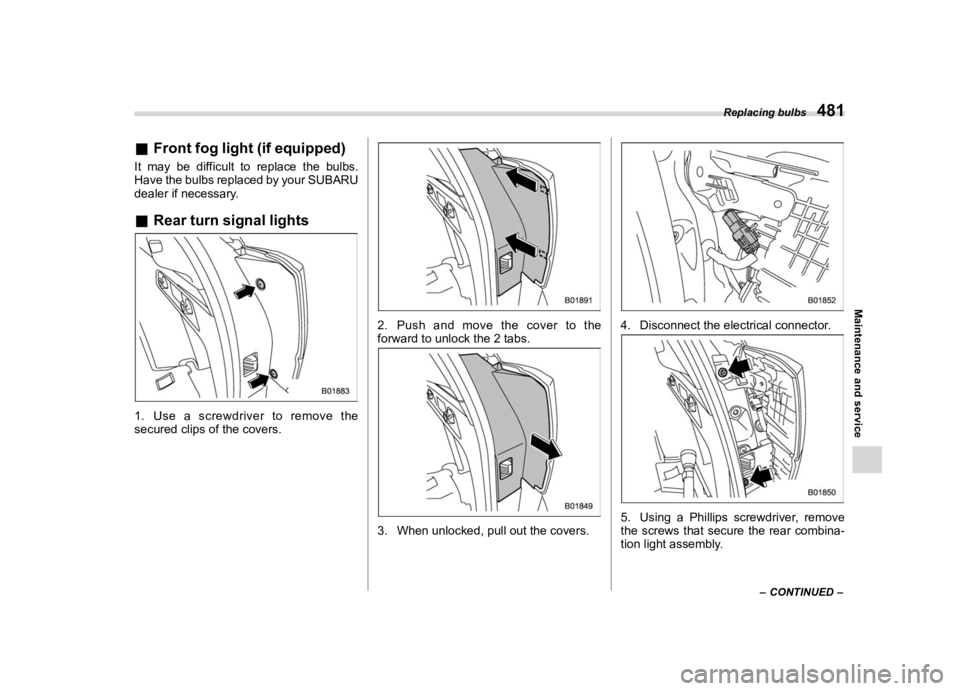 Replacing bulbs 481

Maintenance and service

■ Front fog light (if equipped)

It may be difficult to replace the bulbs. Have the bulbs replaced by your SUBARU dealer if necessary.

■ Rear turn signal lights

B01883

1. Use a screwdriver to remove the secured clips of the covers.

B01891

2. Push and move the cover to the forward to unlock the 2 tabs.

B01849

3. When unlocked, pull out the covers.

B01852

4. Disconnect the electrical connector.

B01850

5. Using a Phillips screwdriver, remove the screws that secure the rear combination light assembly.

– CONTINUED –

carmanualsonline.info