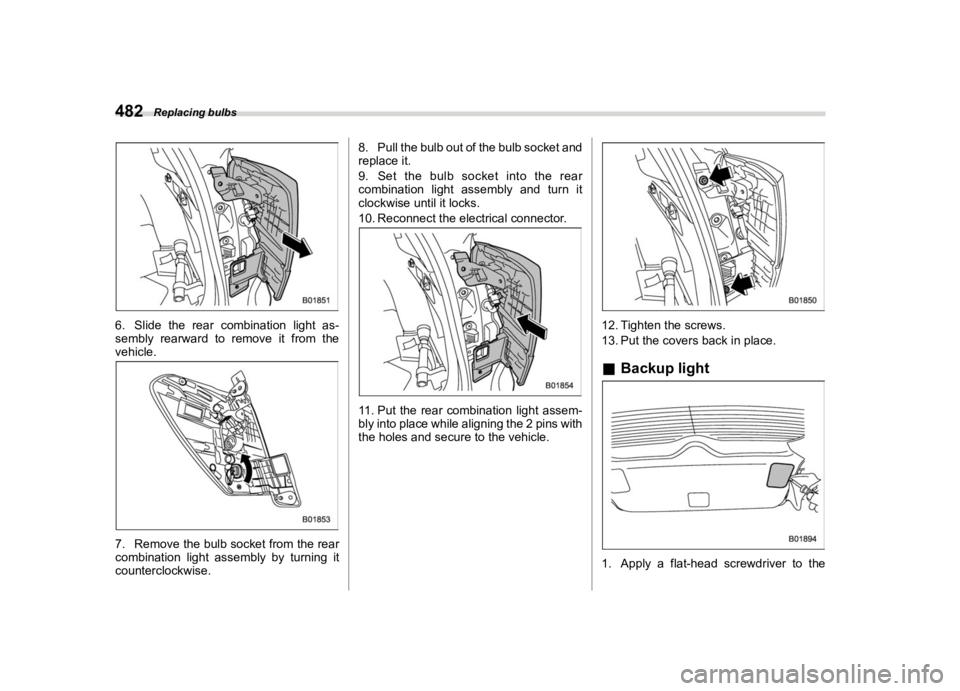 482 Replacing bulbs

B01851

6. Slide the rear combination light assembly rearward to remove it from the vehicle.

B01853

7. Remove the bulb socket from the rear combination light assembly by turning it counterclockwise.

8. Pull the bulb out of the bulb socket and replace it.

9. Set the bulb socket into the rear combination light assembly and turn it clockwise until it locks.

10. Reconnect the electrical connector.

B01854

11. Put the rear combination light assembly into place while aligning the 2 pins with the holes and secure to the vehicle.

B01850

12. Tighten the screws.

13. Put the covers back in place.

■ Backup light

B01894

1. Apply a flat-head screwdriver to the

carmanualsonline.info