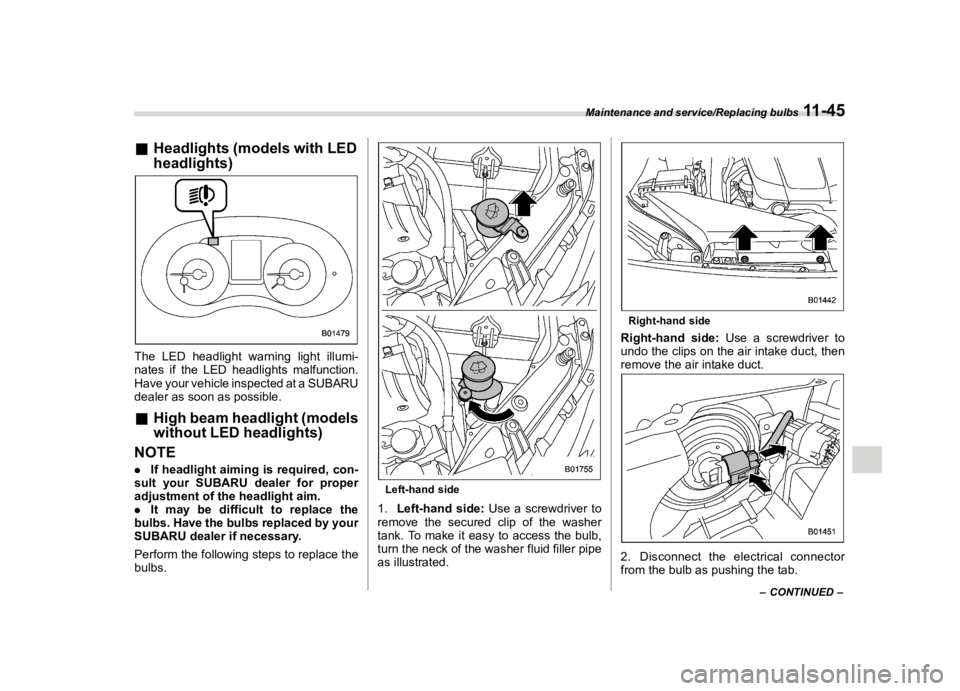 Maintenance and service/Replacing bulbs 11-45

■ Headlights (models with LED headlights)

B01479

The LED headlight warning light illuminates if the LED headlights malfunction. Have your vehicle inspected at a SUBARU dealer as soon as possible.

■ High beam headlight (models without LED headlights)

NOTE
● If headlight aiming is required, consult your SUBARU dealer for proper adjustment of the headlight aim.
● It may be difficult to replace the bulbs. Have the bulbs replaced by your SUBARU dealer if necessary.

Perform the following steps to replace the bulbs.

B01755

Left-hand side

1. Left-hand side: Use a screwdriver to remove the secured clip of the washer tank. To make it easy to access the bulb, turn the neck of the washer fluid filler pipe as illustrated.

B01442

Right-hand side

Right-hand side: Use a screwdriver to undo the clips on the air intake duct, then remove the air intake duct.

B01451

2. Disconnect the electrical connector from the bulb as pushing the tab.

– CONTINUED –

carmanualsonline.info