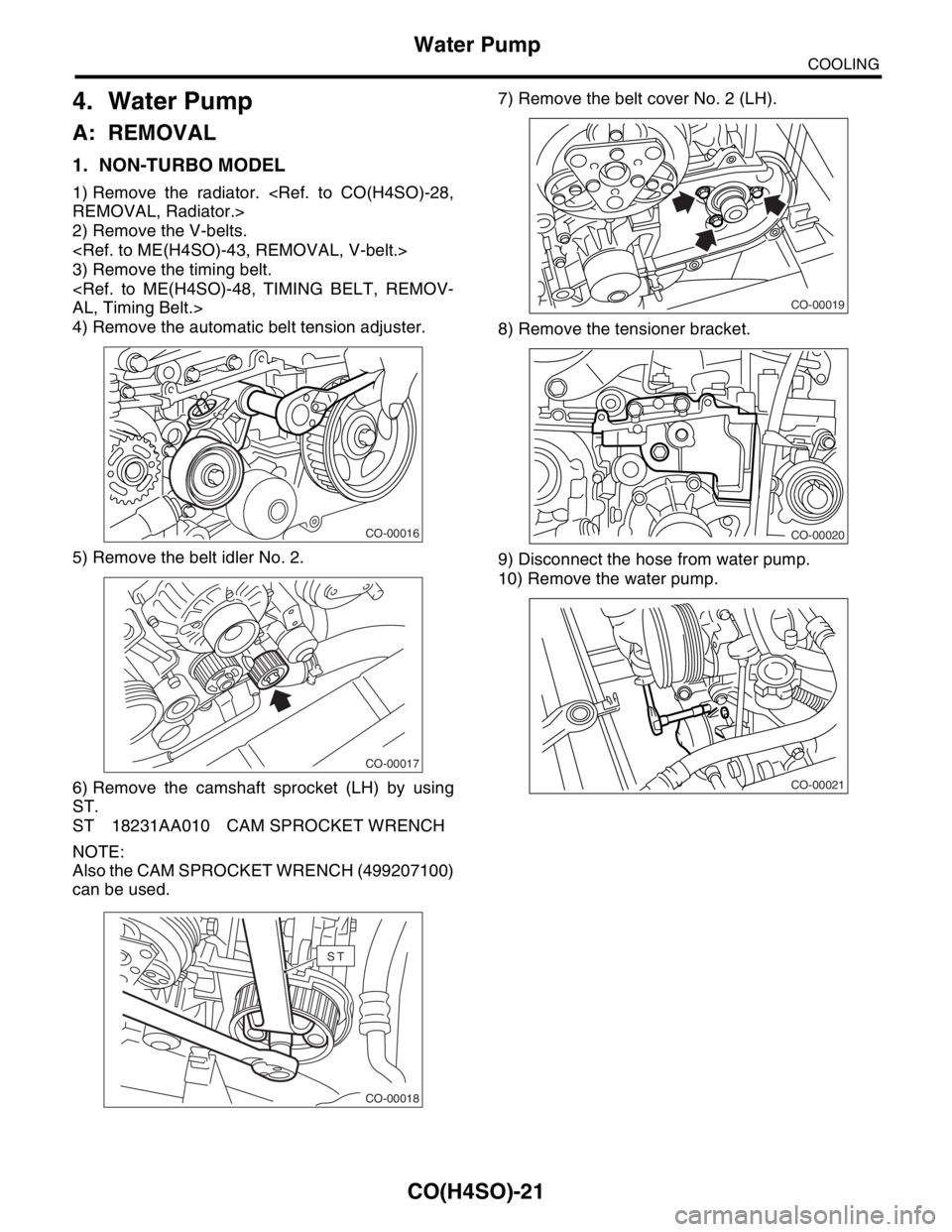 Water Pump

COOLING

4. Water Pump

A: REMOVAL

1. NON-TURBO MODEL

1) Remove the radiator. <Ref. to CO(H4SO)-28, REMOVAL, Radiator.>
2) Remove the V-belts.
<Ref. to ME(H4SO)-43, REMOVAL, V-belt.>
3) Remove the timing belt.
<Ref. to ME(H4SO)-48, TIMING BELT, REMOVAL, Timing Belt.>
4) Remove the automatic belt tension adjuster.

CO-00016

5) Remove the belt idler No. 2.

CO-00017

6) Remove the camshaft sprocket (LH) by using ST.
ST 18231AA010 CAM SPROCKET WRENCH

NOTE:
Also the CAM SPROCKET WRENCH (499207100) can be used.

ST

CO-00018

7) Remove the belt cover No. 2 (LH).

CO-00019

8) Remove the tensioner bracket.

CO-00020

9) Disconnect the hose from water pump.
10) Remove the water pump.

CO-00021

CO(H4SO)-21

carmanualsonline.info