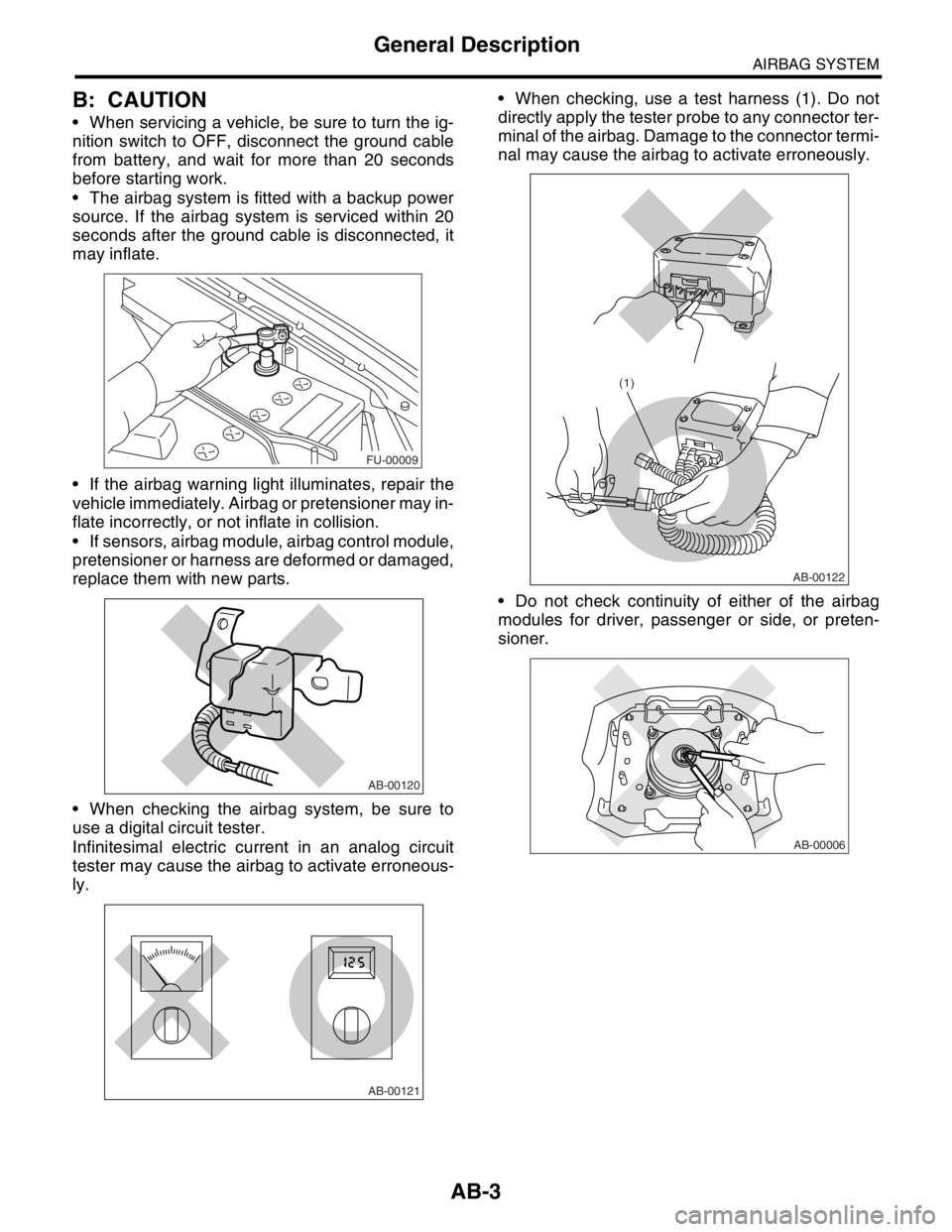 General Description

AIRBAG SYSTEM

B: CAUTION

• When servicing a vehicle, be sure to turn the ignition switch to OFF, disconnect the ground cable from battery, and wait for more than 20 seconds before starting work.
• The airbag system is fitted with a backup power source. If the airbag system is serviced within 20 seconds after the ground cable is disconnected, it may inflate.

FU-00009

• If the airbag warning light illuminates, repair the vehicle immediately. Airbag or pretensioner may inflate incorrectly, or not inflate in collision.
• If sensors, airbag module, airbag control module, pretensioner or harness are deformed or damaged, replace them with new parts.

AB-00120

• When checking the airbag system, be sure to use a digital circuit tester.
Infinitesimal electric current in an analog circuit tester may cause the airbag to activate erroneously.

125

AB-00121

• When checking, use a test harness (1). Do not directly apply the tester probe to any connector terminal of the airbag. Damage to the connector terminal may cause the airbag to activate erroneously.

(1)

AB-00122

• Do not check continuity of either of the airbag modules for driver, passenger or side, or pretensioner.

AB-00006

AB-3

carmanualsonline.info