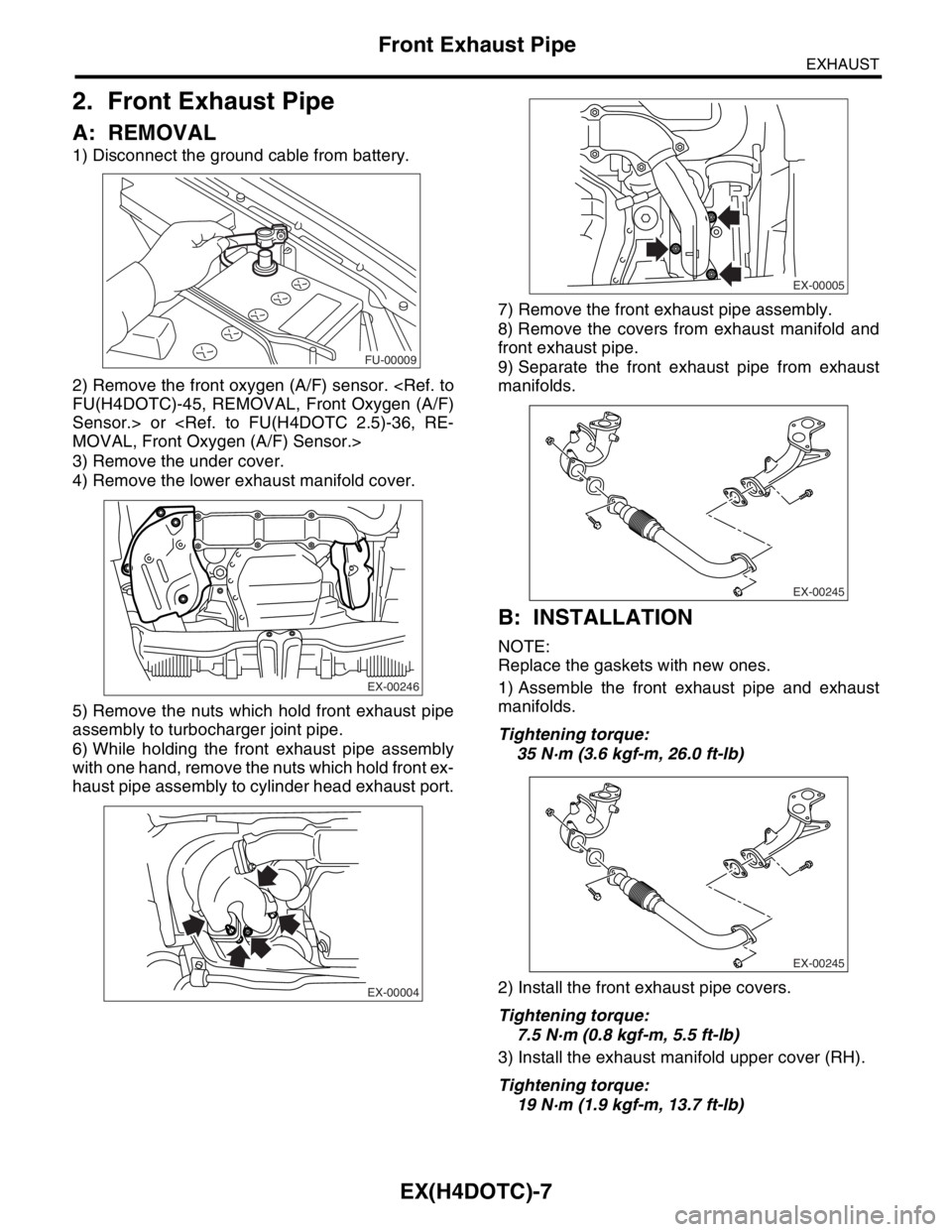 Front Exhaust Pipe

EXHAUST

2. Front Exhaust Pipe

A: REMOVAL

1) Disconnect the ground cable from battery.

FU-00009

2) Remove the front oxygen (A/F) sensor. <Ref. to FU(H4DOTC)-45, REMOVAL, Front Oxygen (A/F) Sensor.> or <Ref. to FU(H4DOTC 2.5)-36, REMOVAL, Front Oxygen (A/F) Sensor.>
3) Remove the under cover.
4) Remove the lower exhaust manifold cover.

EX-00246

5) Remove the nuts which hold front exhaust pipe assembly to turbocharger joint pipe.
6) While holding the front exhaust pipe assembly with one hand, remove the nuts which hold front exhaust pipe assembly to cylinder head exhaust port.

EX-00004

EX-00005

7) Remove the front exhaust pipe assembly.
8) Remove the covers from exhaust manifold and front exhaust pipe.
9) Separate the front exhaust pipe from exhaust manifolds.

EX-00245

B: INSTALLATION

NOTE:
Replace the gaskets with new ones.

1) Assemble the front exhaust pipe and exhaust manifolds.

Tightening torque:
35 N·m (3.6 kgf-m, 26.0 ft-lb)

EX-00245

2) Install the front exhaust pipe covers.

Tightening torque:
7.5 N·m (0.8 kgf-m, 5.5 ft-lb)

3) Install the exhaust manifold upper cover (RH).

Tightening torque:
19 N·m (1.9 kgf-m, 13.7 ft-lb)

EX(H4DOTC)-7

carmanualsonline.info