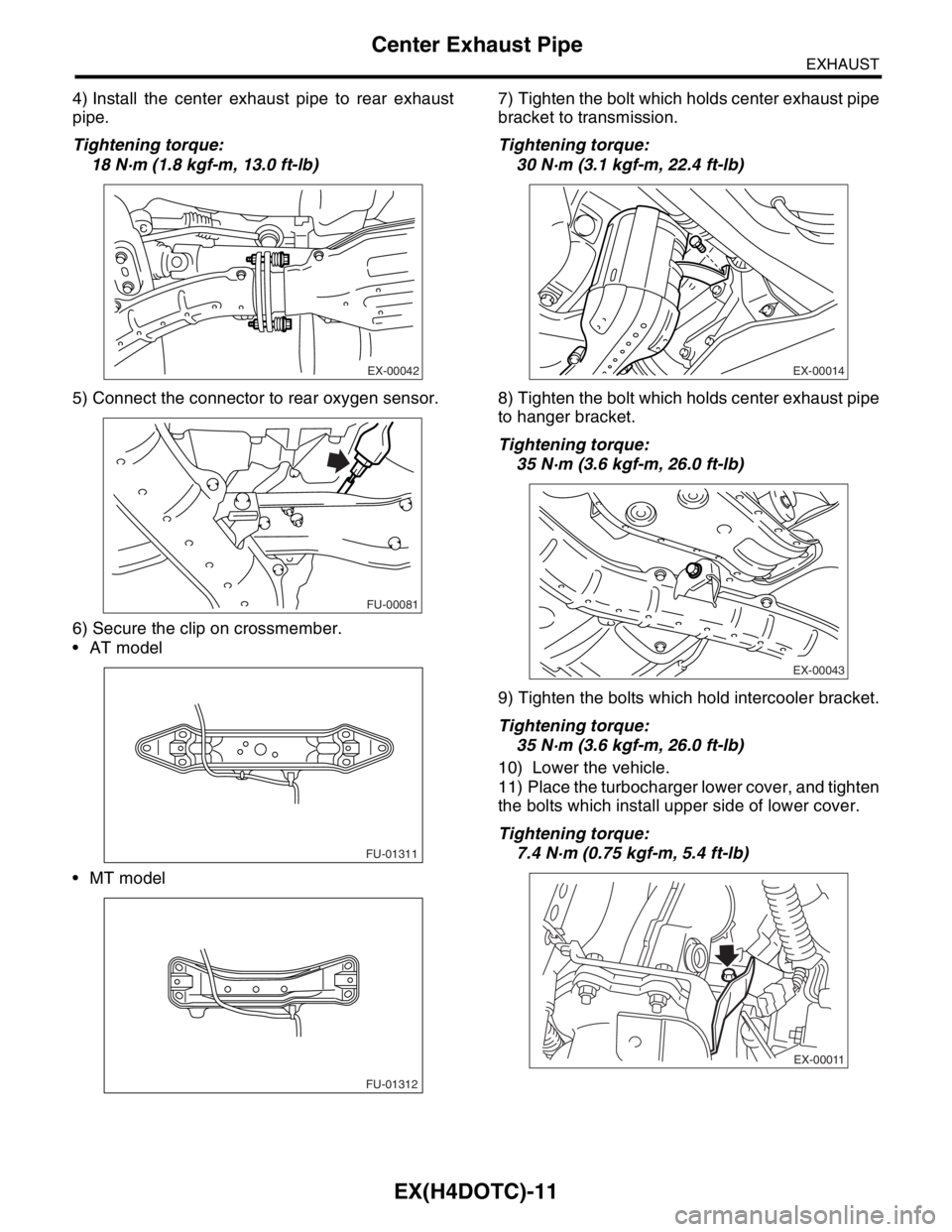 Center Exhaust Pipe

EXHAUST

4) Install the center exhaust pipe to rear exhaust pipe.

Tightening torque:
18 N·m (1.8 kgf-m, 13.0 ft-lb)

EX-00042

5) Connect the connector to rear oxygen sensor.

FU-00081

6) Secure the clip on crossmember.
• AT model

FU-01311

• MT model

FU-01312

7) Tighten the bolt which holds center exhaust pipe bracket to transmission.

Tightening torque:
30 N·m (3.1 kgf-m, 22.4 ft-lb)

EX-00014

8) Tighten the bolt which holds center exhaust pipe to hanger bracket.

Tightening torque:
35 N·m (3.6 kgf-m, 26.0 ft-lb)

EX-00043

9) Tighten the bolts which hold intercooler bracket.

Tightening torque:
35 N·m (3.6 kgf-m, 26.0 ft-lb)

10) Lower the vehicle.
11) Place the turbocharger lower cover, and tighten the bolts which install upper side of lower cover.

Tightening torque:
7.4 N·m (0.75 kgf-m, 5.4 ft-lb)

EX-00011

EX(H4DOTC)-11

carmanualsonline.info