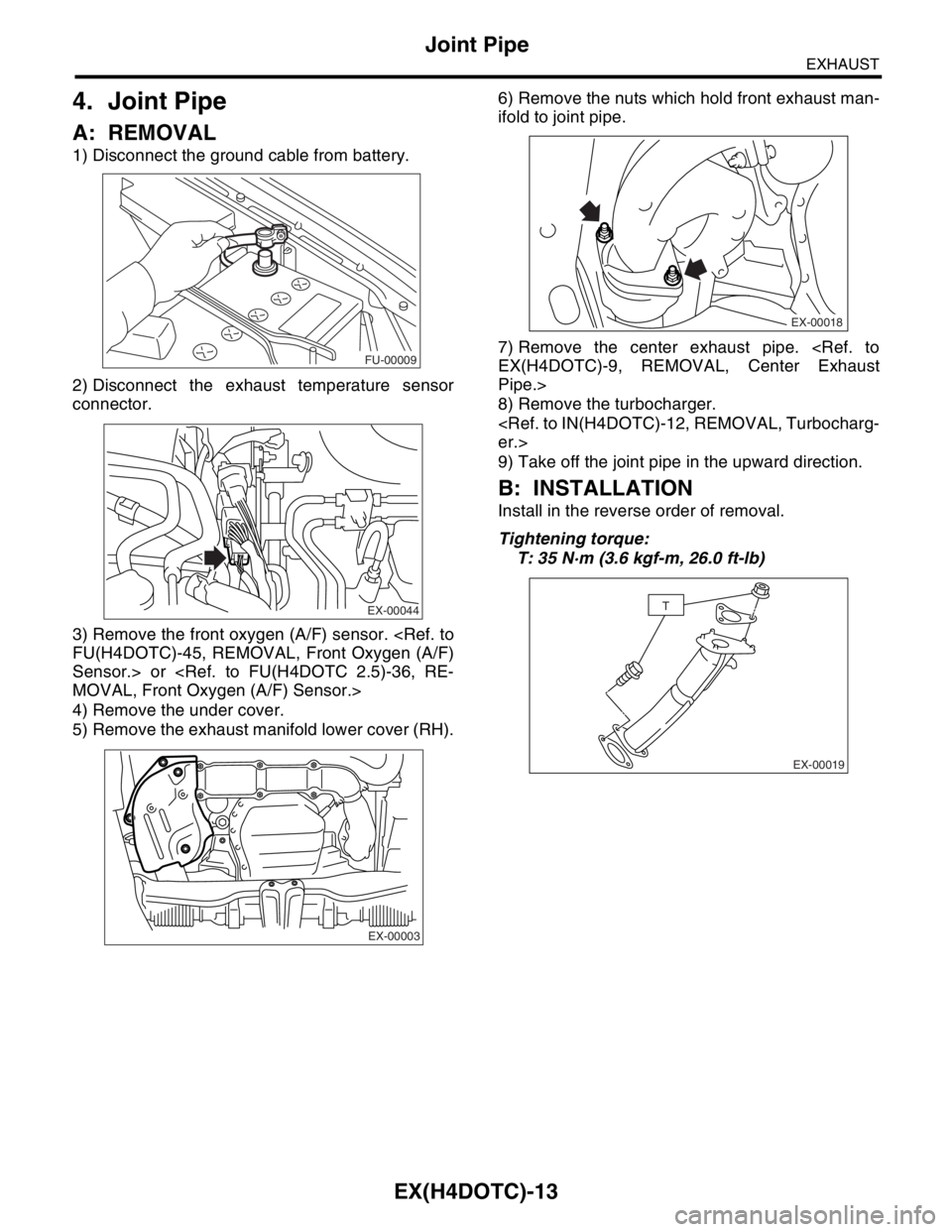 Joint Pipe
EXHAUST

4. Joint Pipe

A: REMOVAL

1) Disconnect the ground cable from battery.

FU-00009

2) Disconnect the exhaust temperature sensor connector.

EX-00044

3) Remove the front oxygen (A/F) sensor. <Ref. to FU(H4DOTC)-45, REMOVAL, Front Oxygen (A/F) Sensor.> or <Ref. to FU(H4DOTC 2.5)-36, REMOVAL, Front Oxygen (A/F) Sensor.>
4) Remove the under cover.
5) Remove the exhaust manifold lower cover (RH).

EX-00003

6) Remove the nuts which hold front exhaust manifold to joint pipe.

EX-00018

7) Remove the center exhaust pipe. <Ref. to EX(H4DOTC)-9, REMOVAL, Center Exhaust Pipe.>
8) Remove the turbocharger.
<Ref. to IN(H4DOTC)-12, REMOVAL, Turbocharger.>
9) Take off the joint pipe in the upward direction.

B: INSTALLATION

Install in the reverse order of removal.

Tightening torque:
T: 35 N·m (3.6 kgf-m, 26.0 ft-lb)

T

EX-00019

EX(H4DOTC)-13

carmanualsonline.info