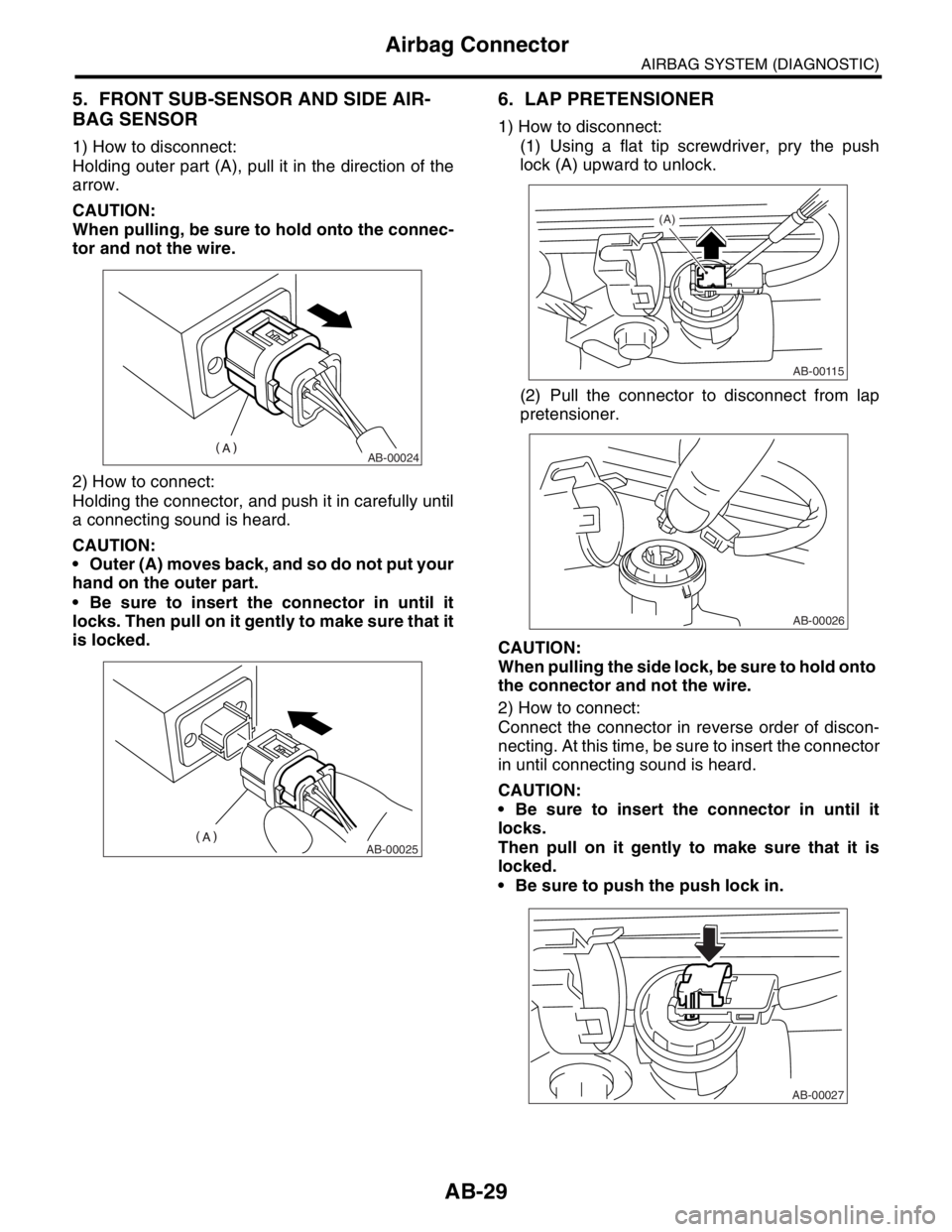 Airbag Connector

AIRBAG SYSTEM (DIAGNOSTIC)

5. FRONT SUB-SENSOR AND SIDE AIRBAG SENSOR

1) How to disconnect:
Holding outer part (A), pull it in the direction of the arrow.

CAUTION:
When pulling, be sure to hold onto the connector and not the wire.

(A)

AB-00024

2) How to connect:
Holding the connector, and push it in carefully until a connecting sound is heard.

CAUTION:
• Outer (A) moves back, and so do not put your hand on the outer part.
• Be sure to insert the connector in until it locks. Then pull on it gently to make sure that it is locked.

(A)

AB-00025

6. LAP PRETENSIONER

1) How to disconnect:
(1) Using a flat tip screwdriver, pry the push lock (A) upward to unlock.

(A)

AB-00115

(2) Pull the connector to disconnect from lap pretensioner.

AB-00026

CAUTION:
When pulling the side lock, be sure to hold onto the connector and not the wire.

2) How to connect:
Connect the connector in reverse order of disconnecting. At this time, be sure to insert the connector in until connecting sound is heard.

CAUTION:
• Be sure to insert the connector in until it locks.
Then pull on it gently to make sure that it is locked.
• Be sure to push the push lock in.

AB-00027

AB-29

carmanualsonline.info