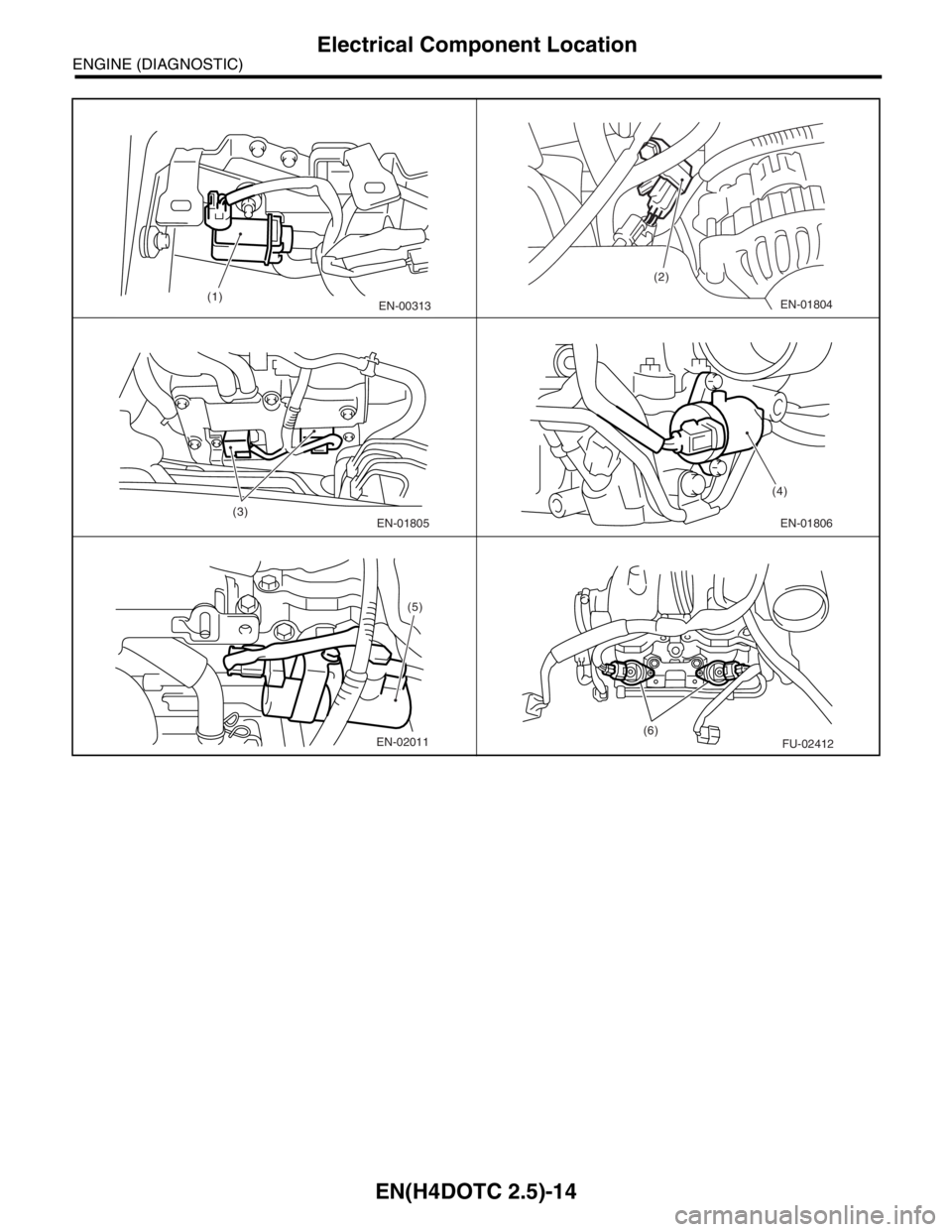 Electrical Component Location
ENGINE (DIAGNOSTIC)

(1)
EN-00313

(2)
EN-01804

(3)
EN-01805

(4)
EN-01806

(5)
EN-02011

(6)
FU-02412

EN(H4DOTC 2.5)-14

carmanualsonline.info