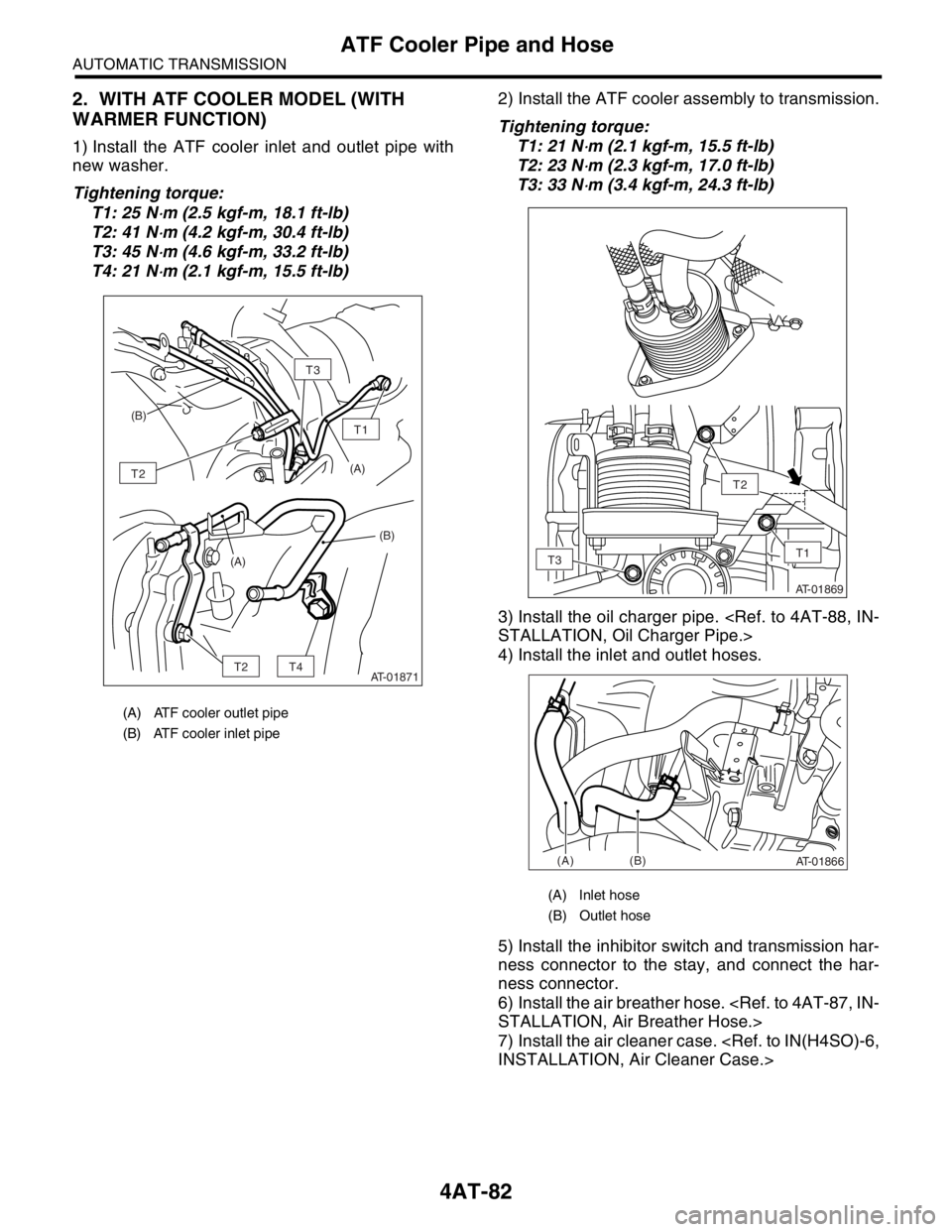 ATF Cooler Pipe and Hose
AUTOMATIC TRANSMISSION

2. WITH ATF COOLER MODEL (WITH WARMER FUNCTION)

1) Install the ATF cooler inlet and outlet pipe with new washer.

Tightening torque:
T1: 25 N·m (2.5 kgf-m, 18.1 ft-lb)
T2: 41 N·m (4.2 kgf-m, 30.4 ft-lb)
T3: 45 N·m (4.6 kgf-m, 33.2 ft-lb)
T4: 21 N·m (2.1 kgf-m, 15.5 ft-lb)

T3
(B)
T1
T2
(A)
(B)
(A)
T2
T4
AT-01871

(A) ATF cooler outlet pipe
(B) ATF cooler inlet pipe

2) Install the ATF cooler assembly to transmission.

Tightening torque:
T1: 21 N·m (2.1 kgf-m, 15.5 ft-lb)
T2: 23 N·m (2.3 kgf-m, 17.0 ft-lb)
T3: 33 N·m (3.4 kgf-m, 24.3 ft-lb)

T2
T1
T3
AT-01869

3) Install the oil charger pipe. <Ref. to 4AT-88, INSTALLATION, Oil Charger Pipe.>
4) Install the inlet and outlet hoses.

(A)
(B)
AT-01866

(A) Inlet hose
(B) Outlet hose

5) Install the inhibitor switch and transmission harness connector to the stay, and connect the harness connector.
6) Install the air breather hose. <Ref. to 4AT-87, INSTALLATION, Air Breather Hose.>
7) Install the air cleaner case. <Ref. to IN(H4SO)-6, INSTALLATION, Air Cleaner Case.>

4AT-82
carmanualsonline.info