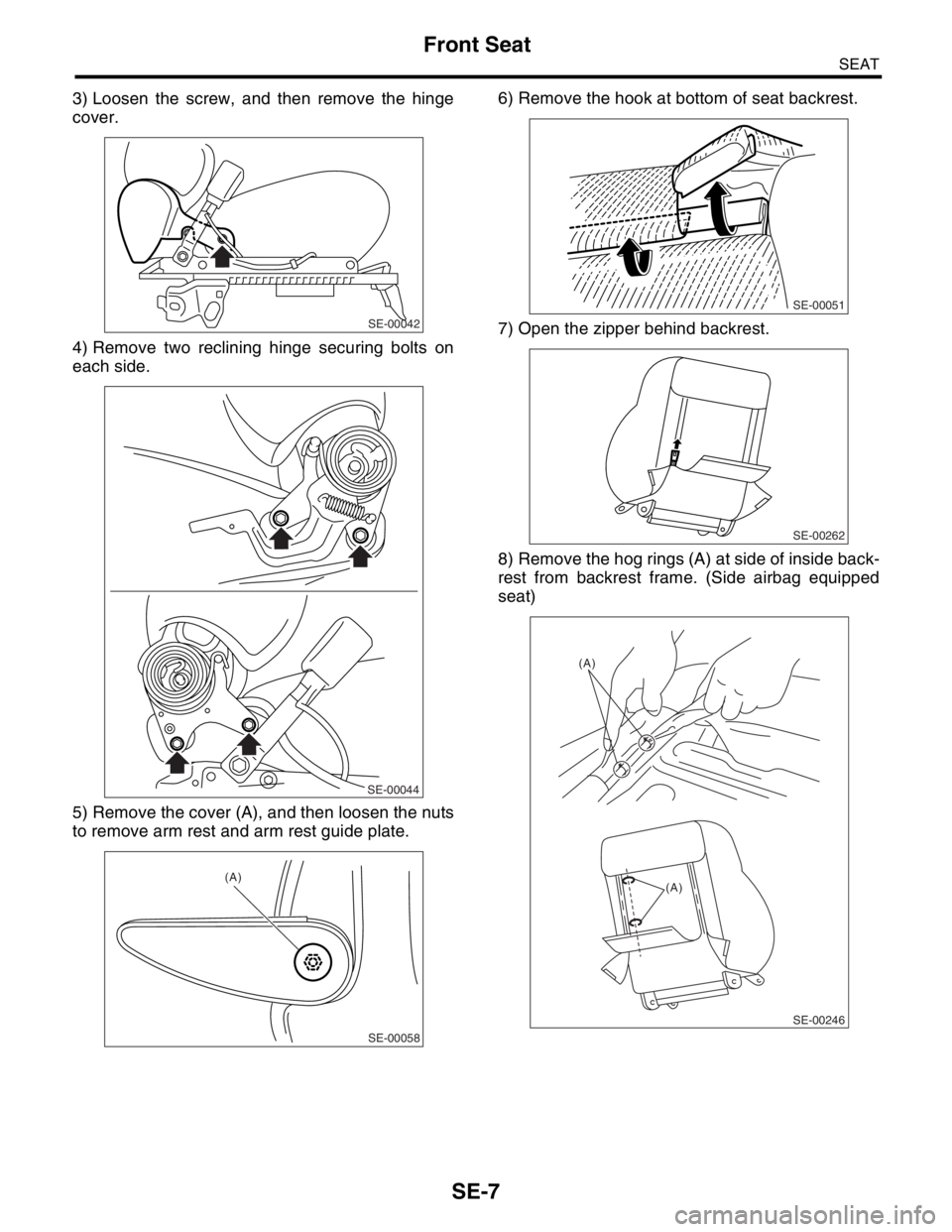 Front Seat

SEAT

3) Loosen the screw, and then remove the hinge cover.

SE-00042

4) Remove two reclining hinge securing bolts on each side.

SE-00044

5) Remove the cover (A), and then loosen the nuts to remove arm rest and arm rest guide plate.

(A)

SE-00058

6) Remove the hook at bottom of seat backrest.

SE-00051

7) Open the zipper behind backrest.

SE-00262

8) Remove the hog rings (A) at side of inside backrest from backrest frame. (Side airbag equipped seat)

(A)

(A)

SE-00246

SE-7

carmanualsonline.info