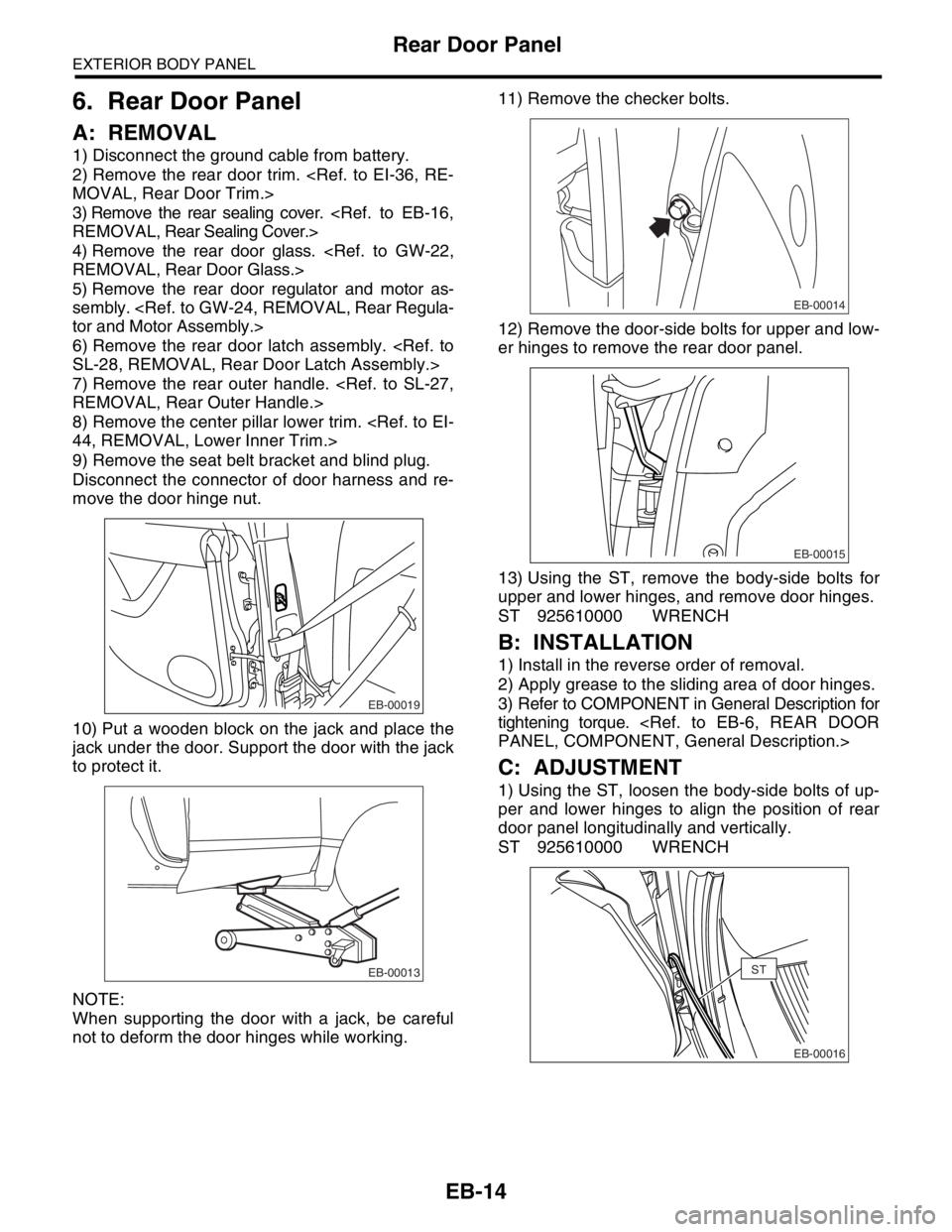 Rear Door Panel
EXTERIOR BODY PANEL

6. Rear Door Panel

A: REMOVAL

1) Disconnect the ground cable from battery.
2) Remove the rear door trim. <Ref. to EI-36, REMOVAL, Rear Door Trim.>
3) Remove the rear sealing cover. <Ref. to EB-16, REMOVAL, Rear Sealing Cover.>
4) Remove the rear door glass. <Ref. to GW-22, REMOVAL, Rear Door Glass.>
5) Remove the rear door regulator and motor assembly. <Ref. to GW-24, REMOVAL, Rear Regulator and Motor Assembly.>
6) Remove the rear door latch assembly. <Ref. to SL-28, REMOVAL, Rear Door Latch Assembly.>
7) Remove the rear outer handle. <Ref. to SL-27, REMOVAL, Rear Outer Handle.>
8) Remove the center pillar lower trim. <Ref. to EI-44, REMOVAL, Lower Inner Trim.>
9) Remove the seat belt bracket and blind plug.
Disconnect the connector of door harness and remove the door hinge nut.

EB-00019

10) Put a wooden block on the jack and place the jack under the door. Support the door with the jack to protect it.

EB-00013

NOTE:
When supporting the door with a jack, be careful not to deform the door hinges while working.

11) Remove the checker bolts.

EB-00014

12) Remove the door-side bolts for upper and lower hinges to remove the rear door panel.

EB-00015

13) Using the ST, remove the body-side bolts for upper and lower hinges, and remove door hinges.
ST 925610000 WRENCH

B: INSTALLATION

1) Install in the reverse order of removal.
2) Apply grease to the sliding area of door hinges.
3) Refer to COMPONENT in General Description for tightening torque. <Ref. to EB-6, REAR DOOR PANEL, COMPONENT, General Description.>

C: ADJUSTMENT

1) Using the ST, loosen the body-side bolts of upper and lower hinges to align the position of rear door panel longitudinally and vertically.
ST 925610000 WRENCH

ST

EB-00016

EB-14

carmanualsonline.info