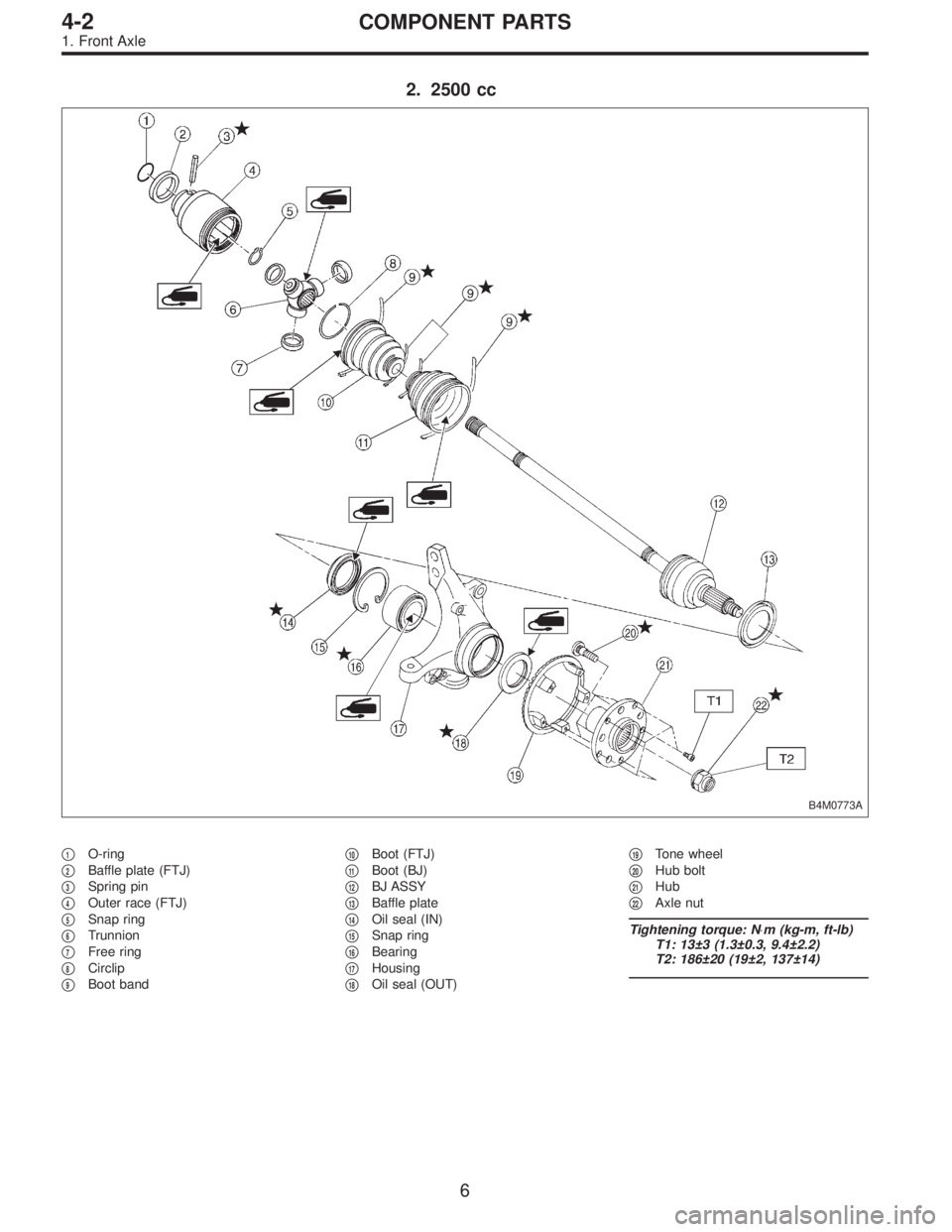 4-2 COMPONENT PARTS
1. Front Axle

2. 2500 cc

1 2 3 4 5 6 7 8 9 9 9 10 11 12 13 14 15 16 17 18 19 20 21 22
T1
T2
B4M0773A

1 O-ring
2 Baffle plate (FTJ)
3 Spring pin
4 Outer race (FTJ)
5 Snap ring
6 Trunnion
7 Free ring
8 Circlip
9 Boot band

10 Boot (FTJ)
11 Boot (BJ)
12 BJ ASSY
13 Baffle plate
14 Oil seal (IN)
15 Snap ring
16 Bearing
17 Housing
18 Oil seal (OUT)

19 Tone wheel
20 Hub bolt
21 Hub
22 Axle nut

Tightening torque: N·m (kg-m, ft-lb)
T1: 13±3 (1.3±0.3, 9.4±2.2)
T2: 186±20 (19±2, 137±14)

6

carmanualsonline.info