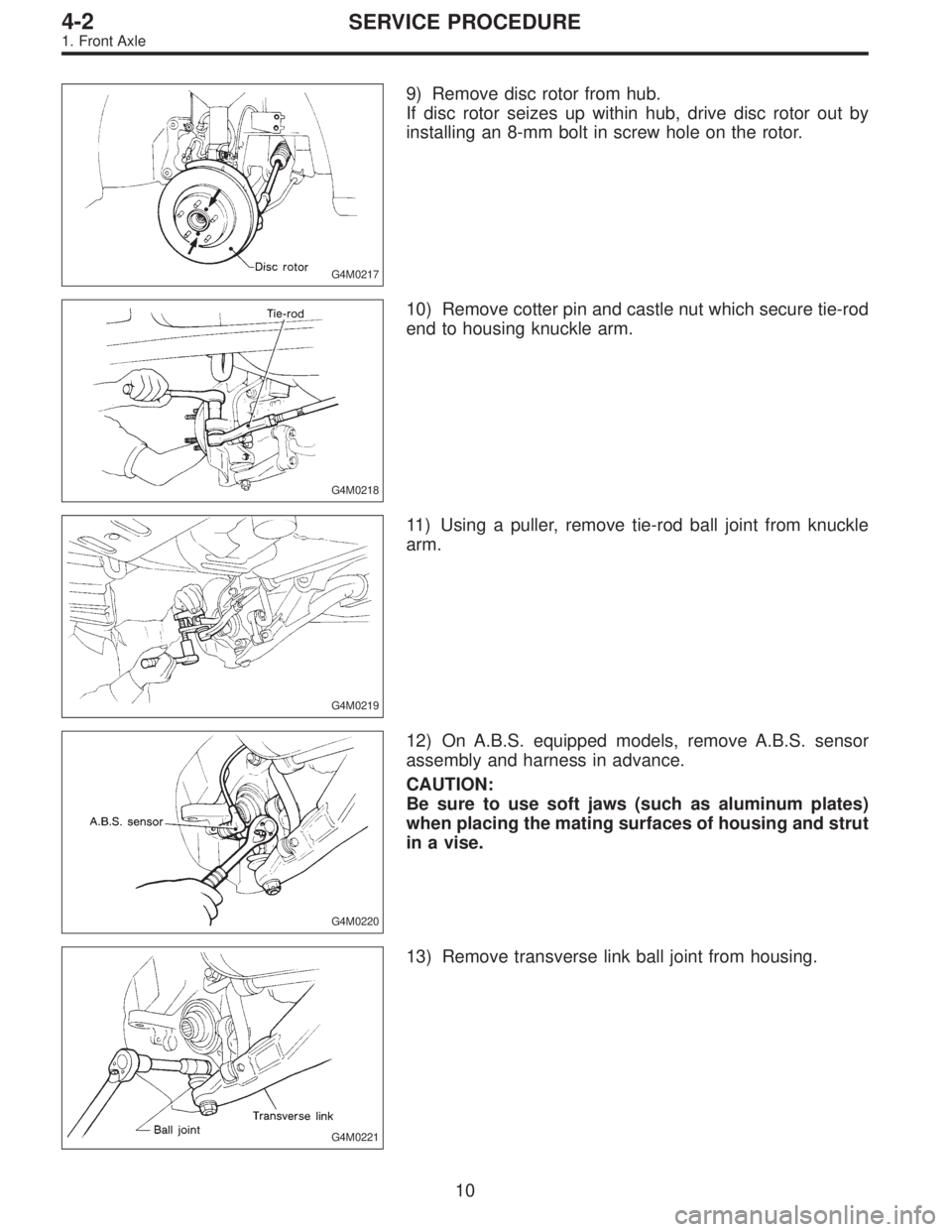 4-2 SERVICE PROCEDURE
1. Front Axle

Disc rotor
G4M0217

9) Remove disc rotor from hub.
If disc rotor seizes up within hub, drive disc rotor out by installing an 8-mm bolt in screw hole on the rotor.

Tie-rod
G4M0218

10) Remove cotter pin and castle nut which secure tie-rod end to housing knuckle arm.

G4M0219

11) Using a puller, remove tie-rod ball joint from knuckle arm.

A.B.S. sensor
G4M0220

12) On A.B.S. equipped models, remove A.B.S. sensor assembly and harness in advance.

CAUTION:
Be sure to use soft jaws (such as aluminum plates) when placing the mating surfaces of housing and strut in a vise.

Ball joint
Transverse link
G4M0221

13) Remove transverse link ball joint from housing.

10

carmanualsonline.info