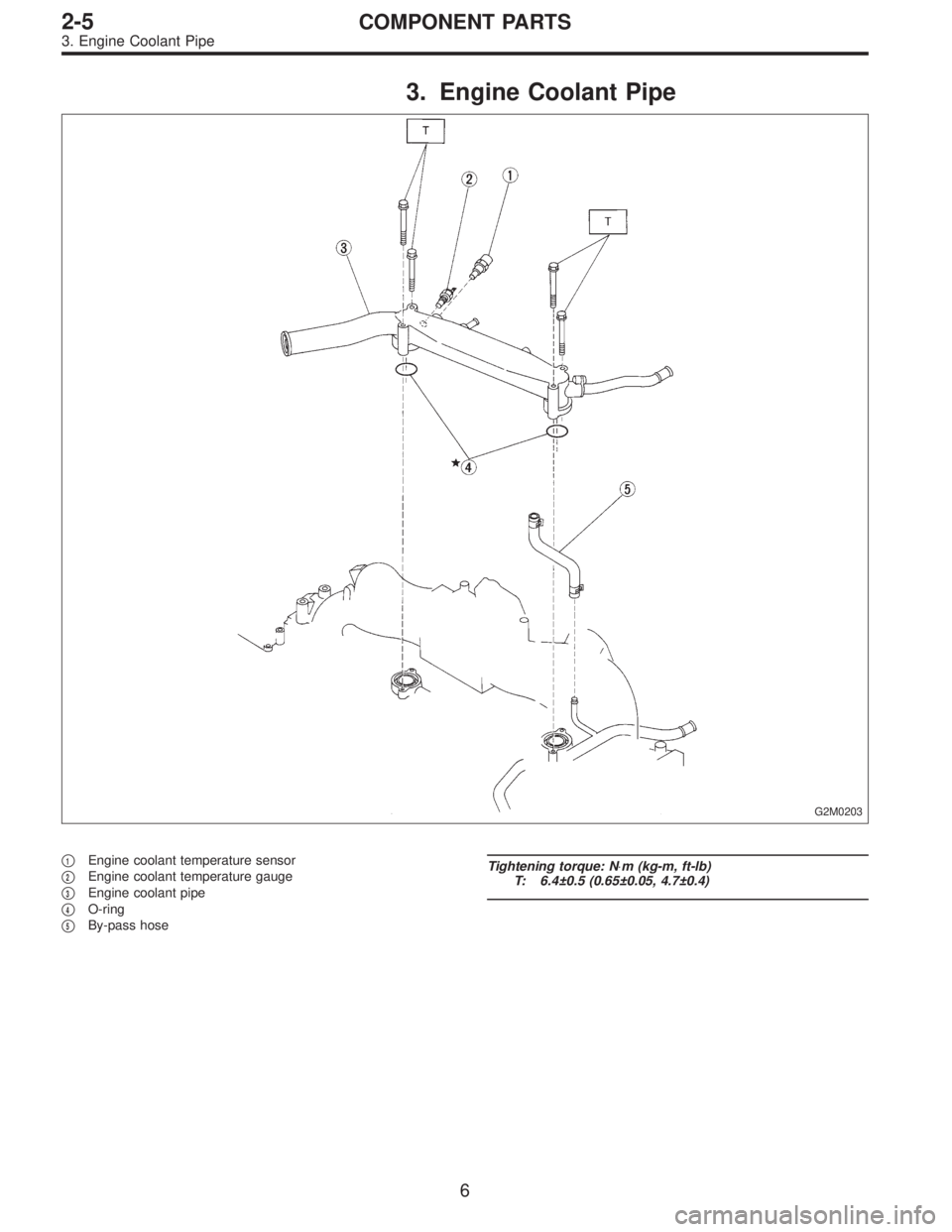 2-5 COMPONENT PARTS
3. Engine Coolant Pipe

3. Engine Coolant Pipe

T
2
1
T
3
★4
5

G2M0203

1 Engine coolant temperature sensor
2 Engine coolant temperature gauge
3 Engine coolant pipe
4 O-ring
5 By-pass hose

Tightening torque: N·m (kg-m, ft-lb)
T: 6.4±0.5 (0.65±0.05, 4.7±0.4)

6

carmanualsonline.info