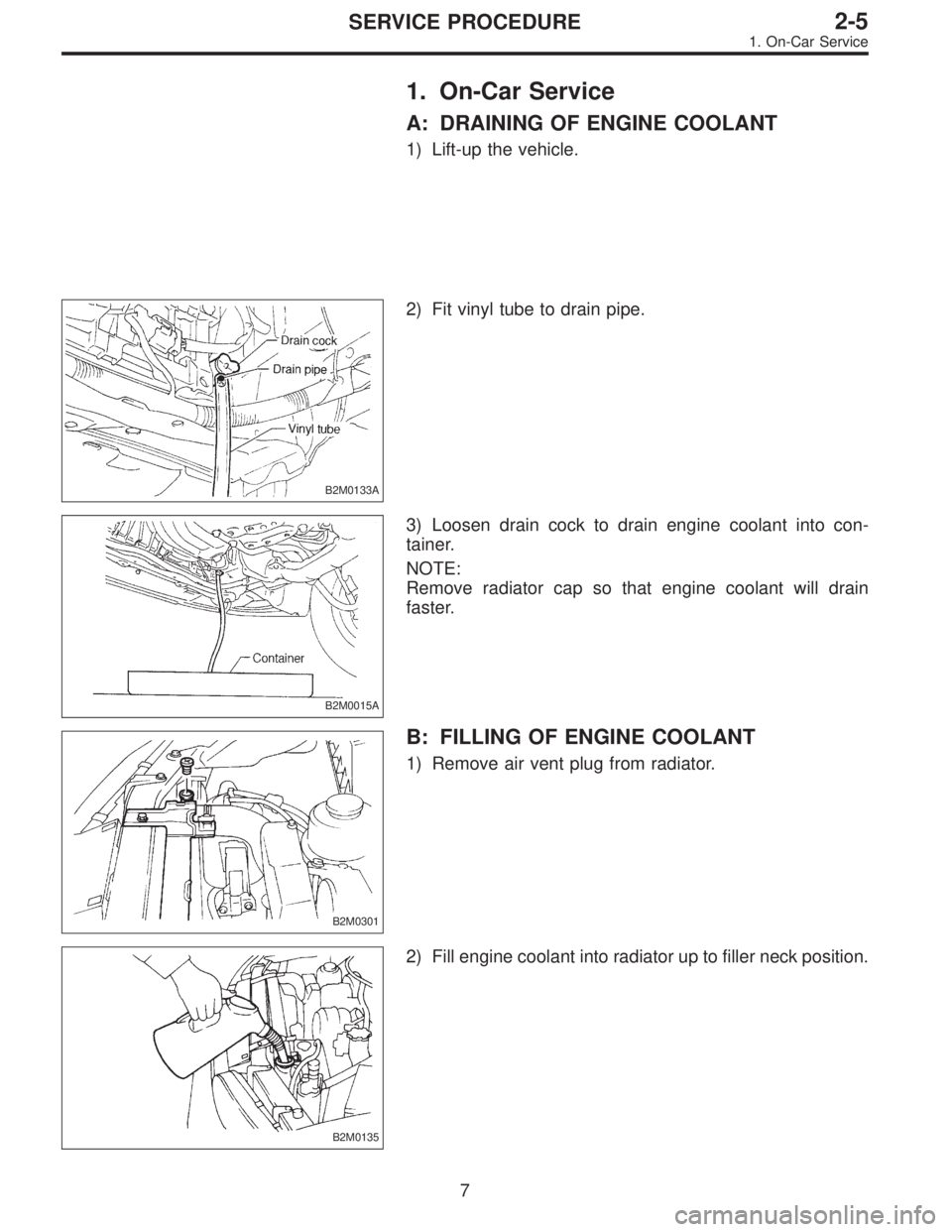 SERVICE PROCEDURE
2-5
1. On-Car Service

1. On-Car Service

A: DRAINING OF ENGINE COOLANT

1) Lift-up the vehicle.

Drain cock
Drain pipe
Vinyl tube
B2M0133A

2) Fit vinyl tube to drain pipe.

Container
B2M0015A

3) Loosen drain cock to drain engine coolant into container.

NOTE:
Remove radiator cap so that engine coolant will drain faster.

B2M0301

B: FILLING OF ENGINE COOLANT

1) Remove air vent plug from radiator.

B2M0135

2) Fill engine coolant into radiator up to filler neck position.

7

carmanualsonline.info