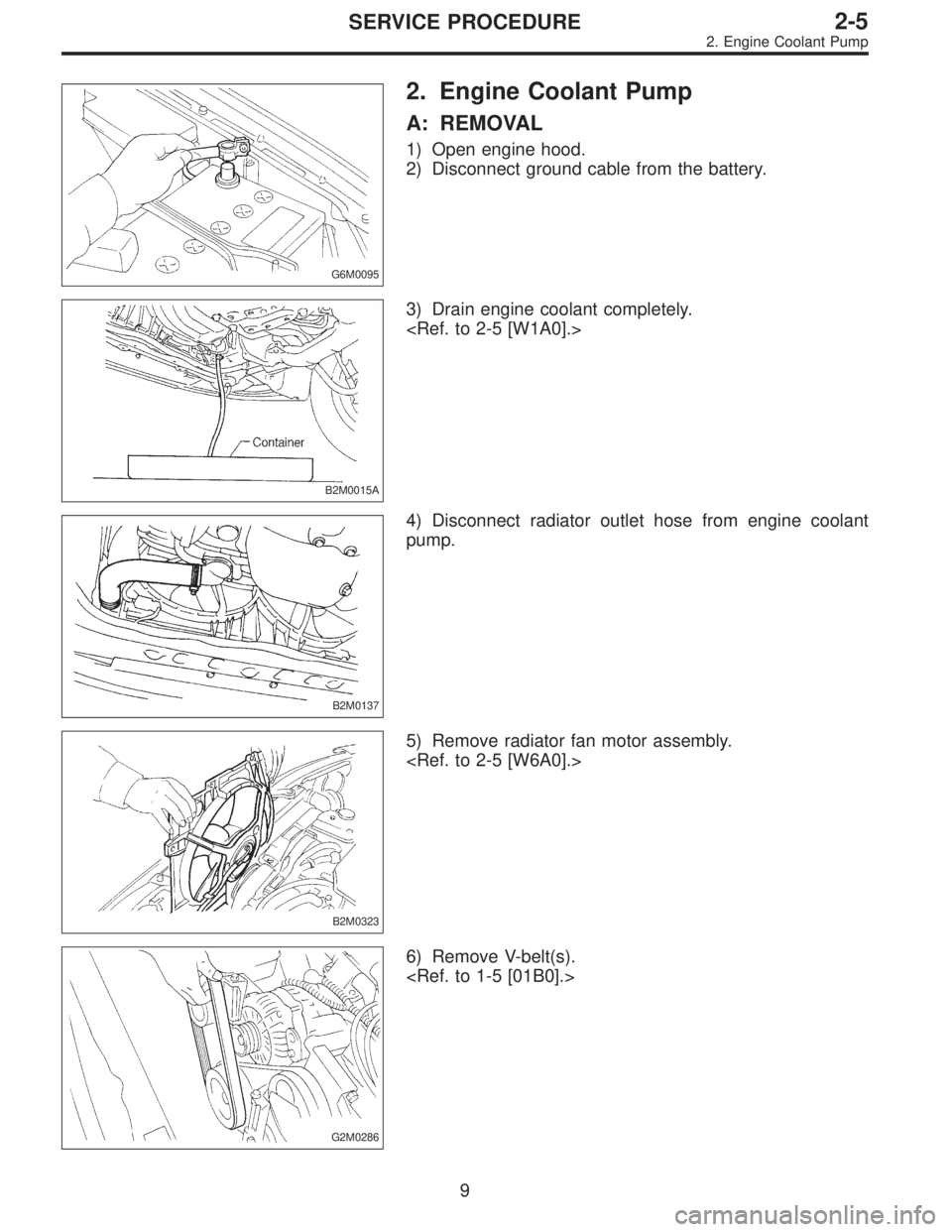 SERVICE PROCEDURE
2-5
2. Engine Coolant Pump

G6M0095

2. Engine Coolant Pump

A: REMOVAL

1) Open engine hood.
2) Disconnect ground cable from the battery.

Container
B2M0015A

3) Drain engine coolant completely.
<Ref. to 2-5 [W1A0].>

B2M0137

4) Disconnect radiator outlet hose from engine coolant pump.

B2M0323

5) Remove radiator fan motor assembly.
<Ref. to 2-5 [W6A0].>

G2M0286

6) Remove V-belt(s).
<Ref. to 1-5 [01B0].>

9

carmanualsonline.info