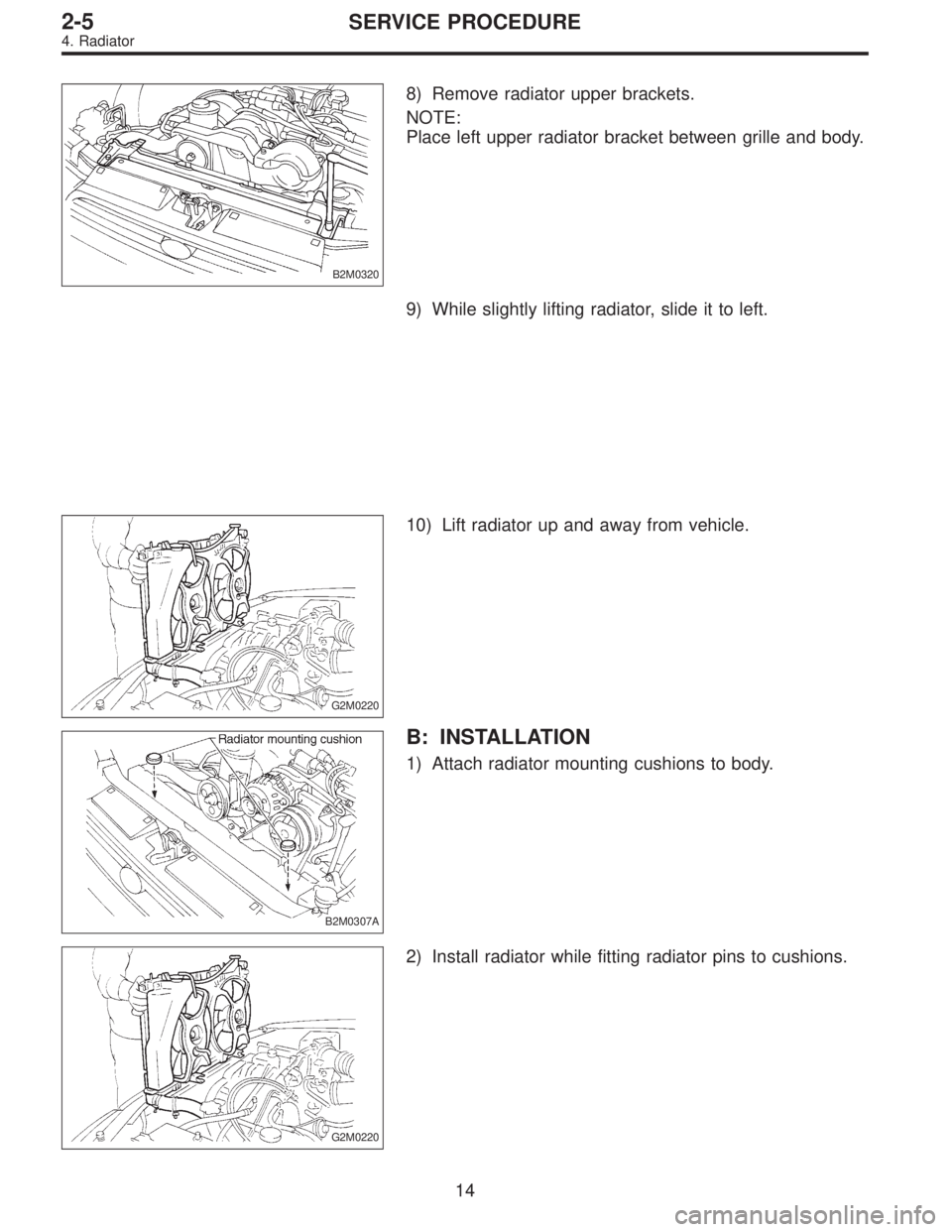 2-5 SERVICE PROCEDURE
4. Radiator

B2M0320

8) Remove radiator upper brackets.

NOTE:
Place left upper radiator bracket between grille and body.

9) While slightly lifting radiator, slide it to left.

G2M0220

10) Lift radiator up and away from vehicle.

Radiator mounting cushion

B2M0307A

B: INSTALLATION

1) Attach radiator mounting cushions to body.

G2M0220

2) Install radiator while fitting radiator pins to cushions.

14

carmanualsonline.info