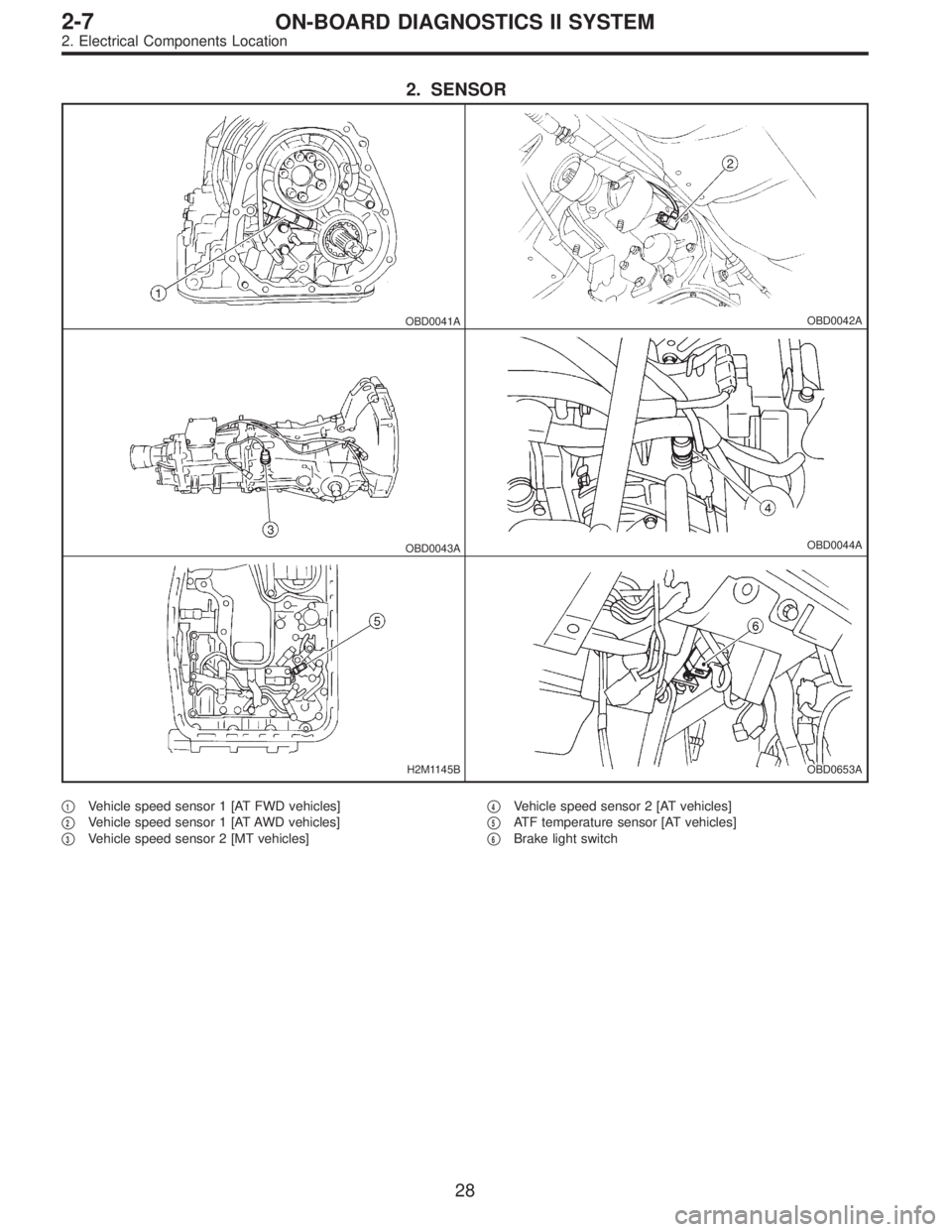 2-7 ON-BOARD DIAGNOSTICS II SYSTEM
2. Electrical Components Location

2. SENSOR

1
OBD0041A

2
OBD0042A

3
OBD0043A

4
OBD0044A

5
H2M1145B

6
OBD0653A

1 Vehicle speed sensor 1 [AT FWD vehicles]
2 Vehicle speed sensor 1 [AT AWD vehicles]
3 Vehicle speed sensor 2 [MT vehicles]

4 Vehicle speed sensor 2 [AT vehicles]
5 ATF temperature sensor [AT vehicles]
6 Brake light switch

28

carmanualsonline.info