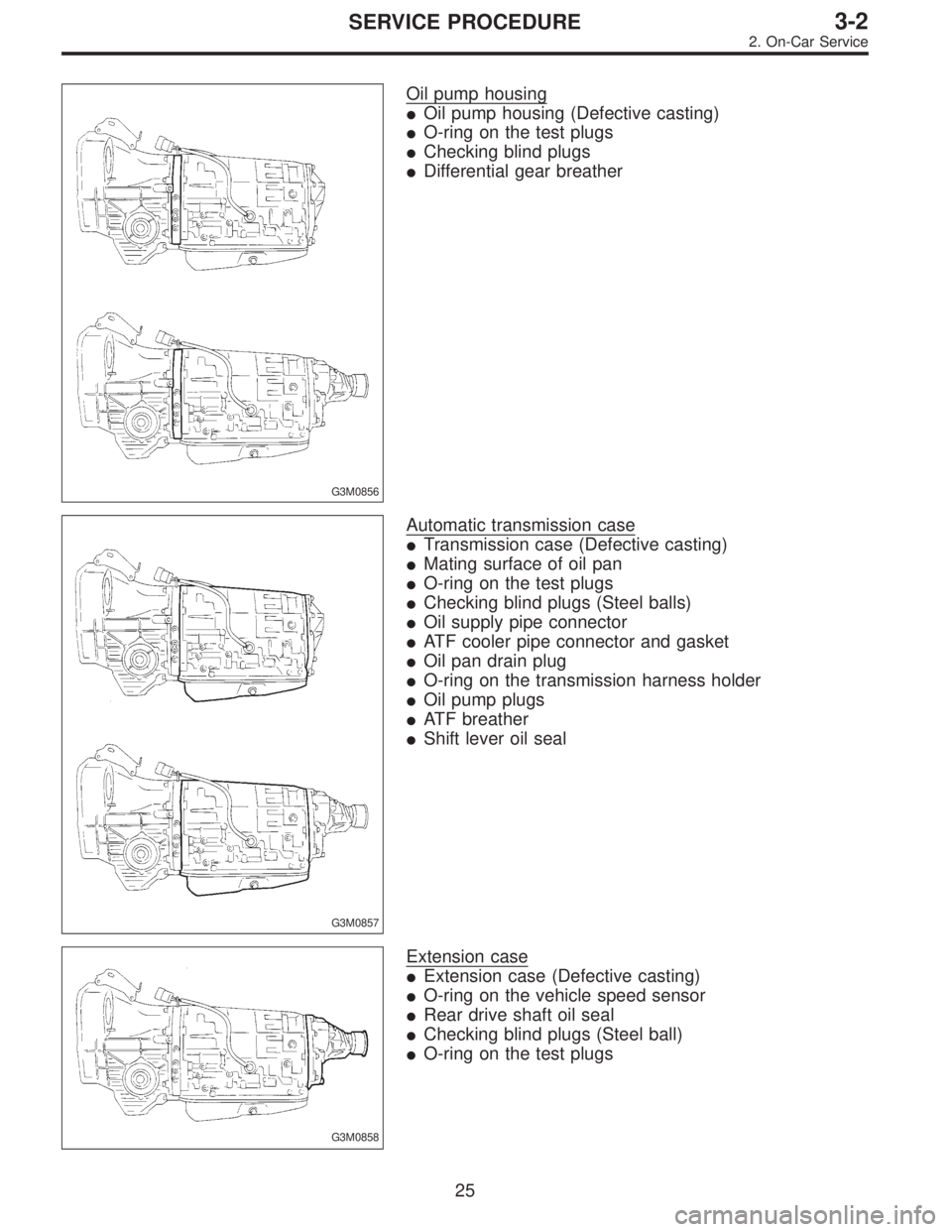 SERVICE PROCEDURE
3-2
2. On-Car Service

G3M0856

Oil pump housing
●Oil pump housing (Defective casting)
●O-ring on the test plugs
●Checking blind plugs
●Differential gear breather

G3M0857

Automatic transmission case
●Transmission case (Defective casting)
●Mating surface of oil pan
●O-ring on the test plugs
●Checking blind plugs (Steel balls)
●Oil supply pipe connector
●ATF cooler pipe connector and gasket
●Oil pan drain plug
●O-ring on the transmission harness holder
●Oil pump plugs
●ATF breather
●Shift lever oil seal

G3M0858

Extension case
●Extension case (Defective casting)
●O-ring on the vehicle speed sensor
●Rear drive shaft oil seal
●Checking blind plugs (Steel ball)
●O-ring on the test plugs

25

carmanualsonline.info