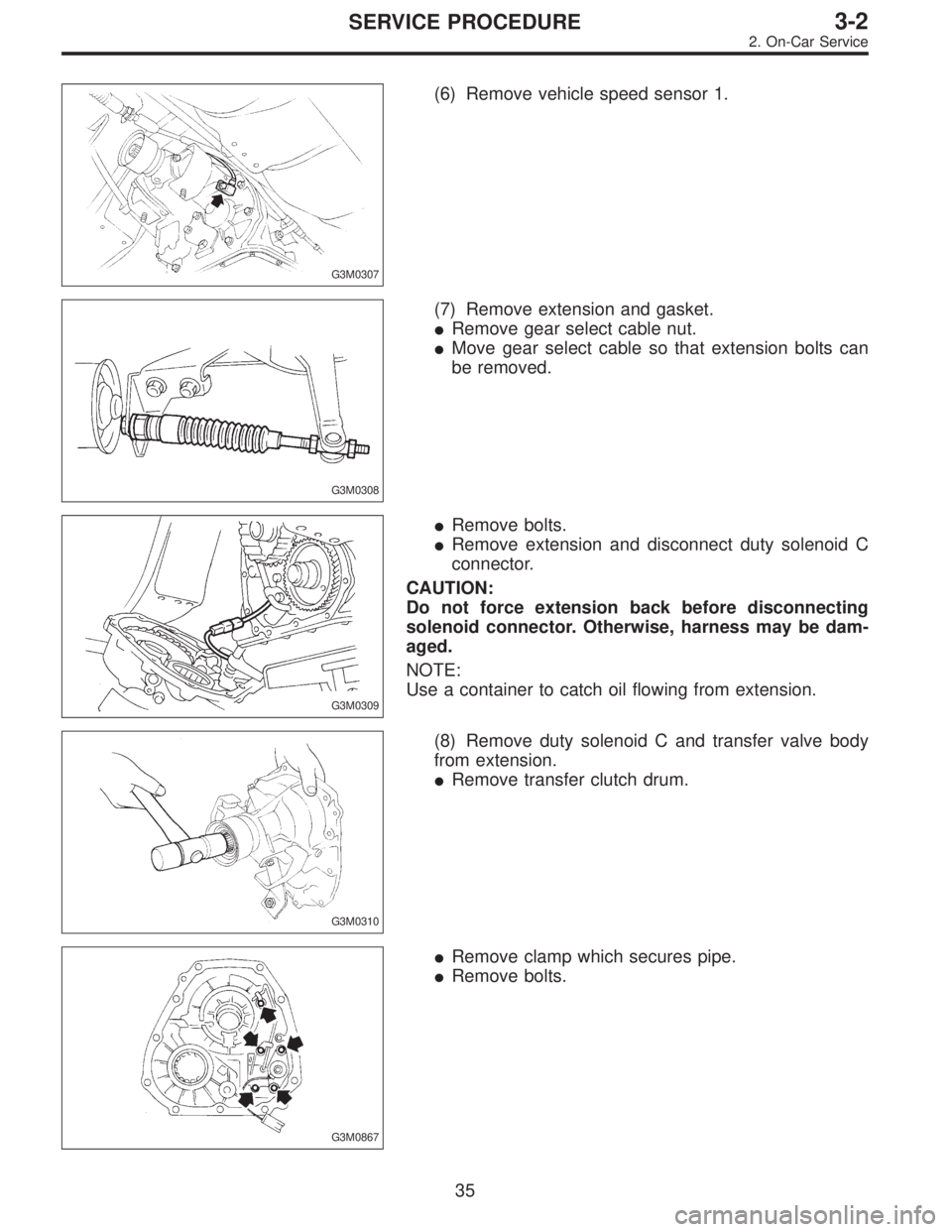 SERVICE PROCEDURE
3-2
2. On-Car Service

G3M0307

(6) Remove vehicle speed sensor 1.

G3M0308

(7) Remove extension and gasket.
●Remove gear select cable nut.
●Move gear select cable so that extension bolts can be removed.

G3M0309

●Remove bolts.
●Remove extension and disconnect duty solenoid C connector.

CAUTION:
Do not force extension back before disconnecting solenoid connector. Otherwise, harness may be damaged.

NOTE:
Use a container to catch oil flowing from extension.

G3M0310

(8) Remove duty solenoid C and transfer valve body from extension.
●Remove transfer clutch drum.

G3M0867

●Remove clamp which secures pipe.
●Remove bolts.

35

carmanualsonline.info