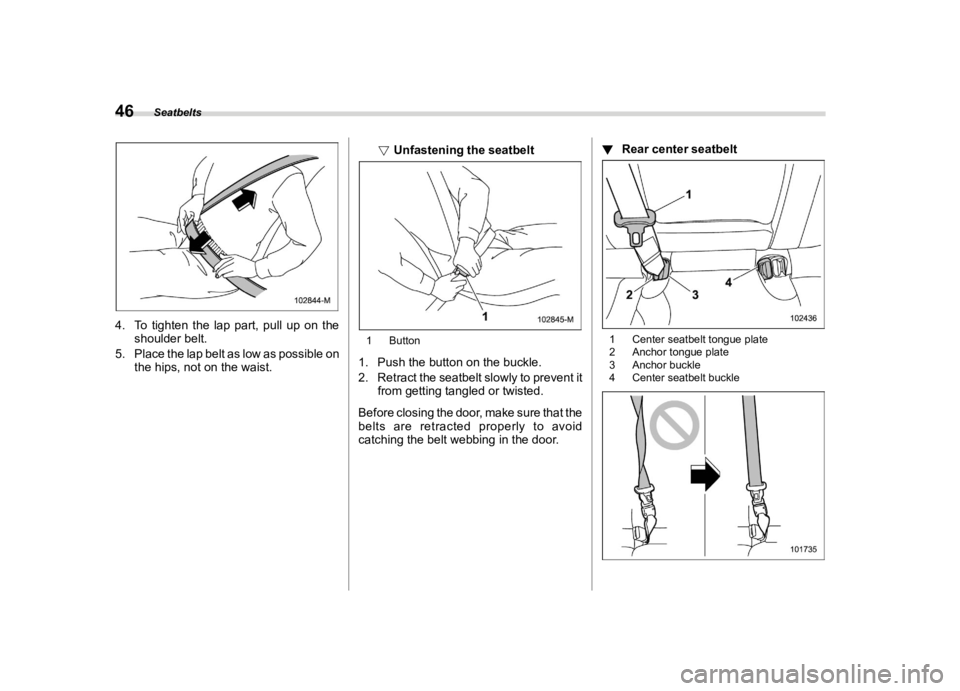 46 Seatbelts

102844-M

4. To tighten the lap part, pull up on the shoulder belt.

5. Place the lap belt as low as possible on the hips, not on the waist.

▽ Unfastening the seatbelt

1

102845-M

1 Button

1. Push the button on the buckle.

2. Retract the seatbelt slowly to prevent it from getting tangled or twisted.

Before closing the door, make sure that the belts are retracted properly to avoid catching the belt webbing in the door.

▼ Rear center seatbelt

1
2
3
4

102436

1 Center seatbelt tongue plate
2 Anchor tongue plate
3 Anchor buckle
4 Center seatbelt buckle

101735

carmanualsonline.info