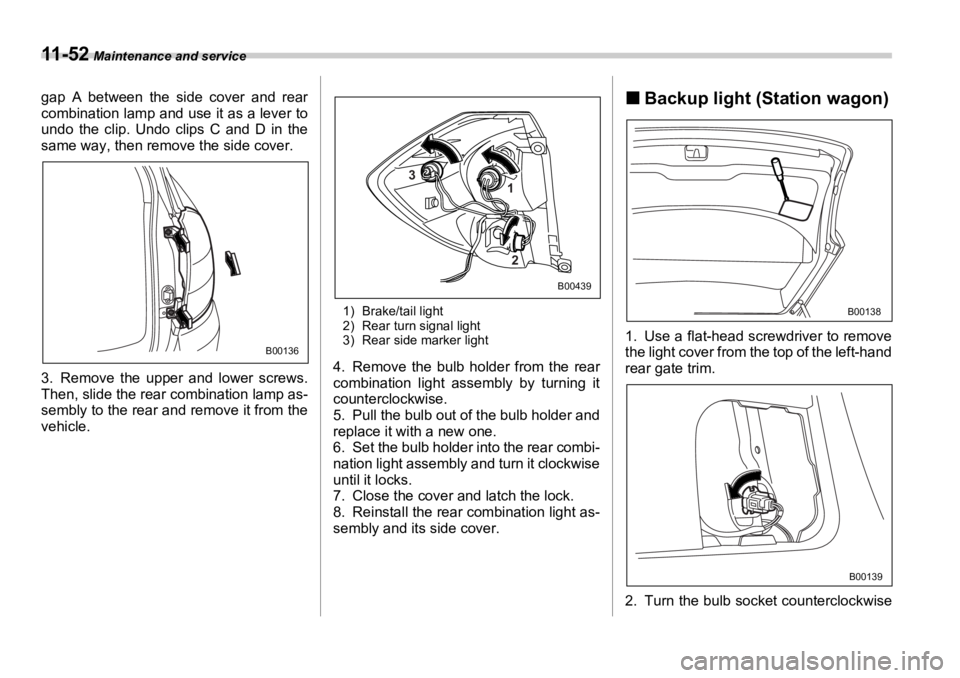 11-52 Maintenance and service

gap A between the side cover and rear combination lamp and use it as a lever to undo the clip. Undo clips C and D in the same way, then remove the side cover.

B00136

3. Remove the upper and lower screws. Then, slide the rear combination lamp assembly to the rear and remove it from the vehicle.

3
1
2
B00439

1) Brake/tail light
2) Rear turn signal light
3) Rear side marker light

4. Remove the bulb holder from the rear combination light assembly by turning it counterclockwise.
5. Pull the bulb out of the bulb holder and replace it with a new one.
6. Set the bulb holder into the rear combination light assembly and turn it clockwise until it locks.
7. Close the cover and latch the lock.
8. Reinstall the rear combination light assembly and its side cover.

■ Backup light (Station wagon)

B00138

1. Use a flat-head screwdriver to remove the light cover from the top of the left-hand rear gate trim.

B00139

2. Turn the bulb socket counterclockwise

carmanualsonline.info