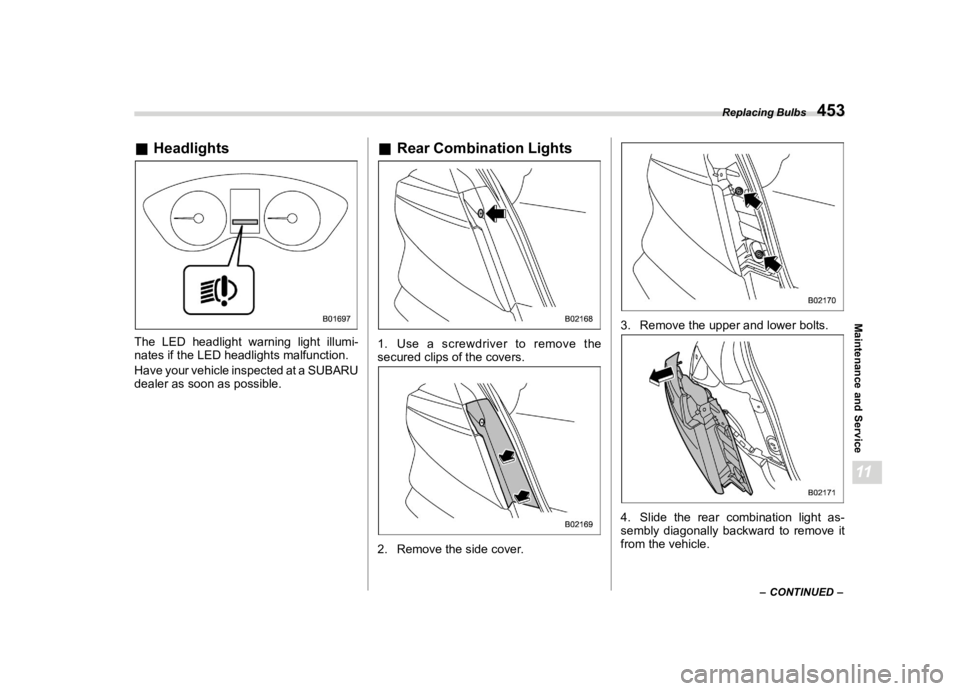 Replacing Bulbs 453

■ Headlights

B01697

The LED headlight warning light illuminates if the LED headlights malfunction.

Have your vehicle inspected at a SUBARU dealer as soon as possible.

■ Rear Combination Lights

B02168

1. Use a screwdriver to remove the secured clips of the covers.

B02169

2. Remove the side cover.

B02170

3. Remove the upper and lower bolts.

B02171

4. Slide the rear combination light assembly diagonally backward to remove it from the vehicle.

Maintenance and Service

11

– CONTINUED –

carmanualsonline.info