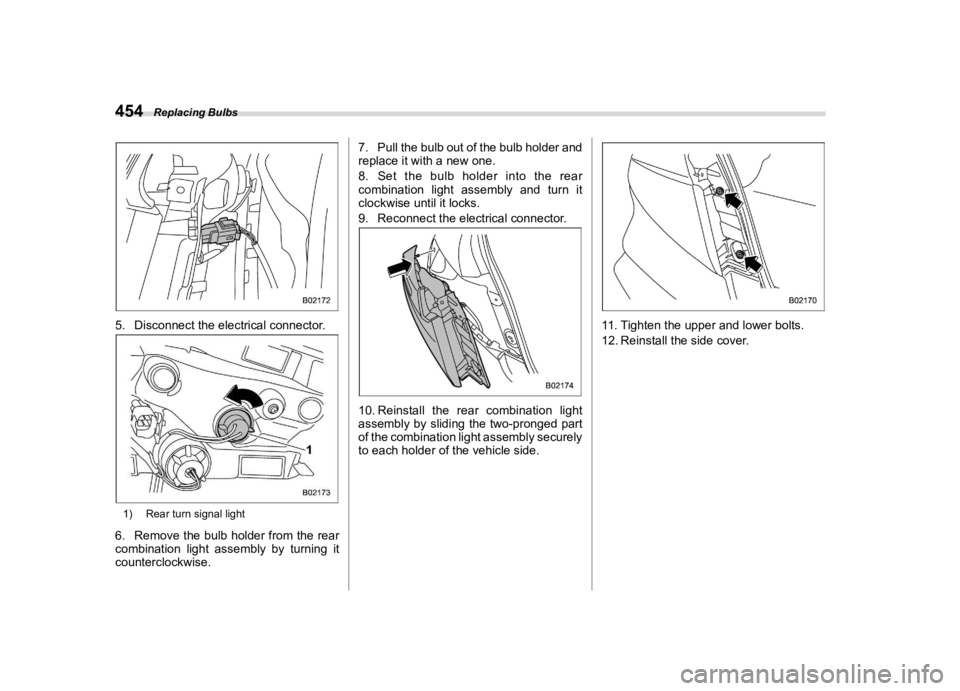 454 Replacing Bulbs

B02172

5. Disconnect the electrical connector.

1

B02173

1) Rear turn signal light

6. Remove the bulb holder from the rear combination light assembly by turning it counterclockwise.

7. Pull the bulb out of the bulb holder and replace it with a new one.

8. Set the bulb holder into the rear combination light assembly and turn it clockwise until it locks.

9. Reconnect the electrical connector.

B02174

10. Reinstall the rear combination light assembly by sliding the two-pronged part of the combination light assembly securely to each holder of the vehicle side.

B02170

11. Tighten the upper and lower bolts.

12. Reinstall the side cover.

carmanualsonline.info