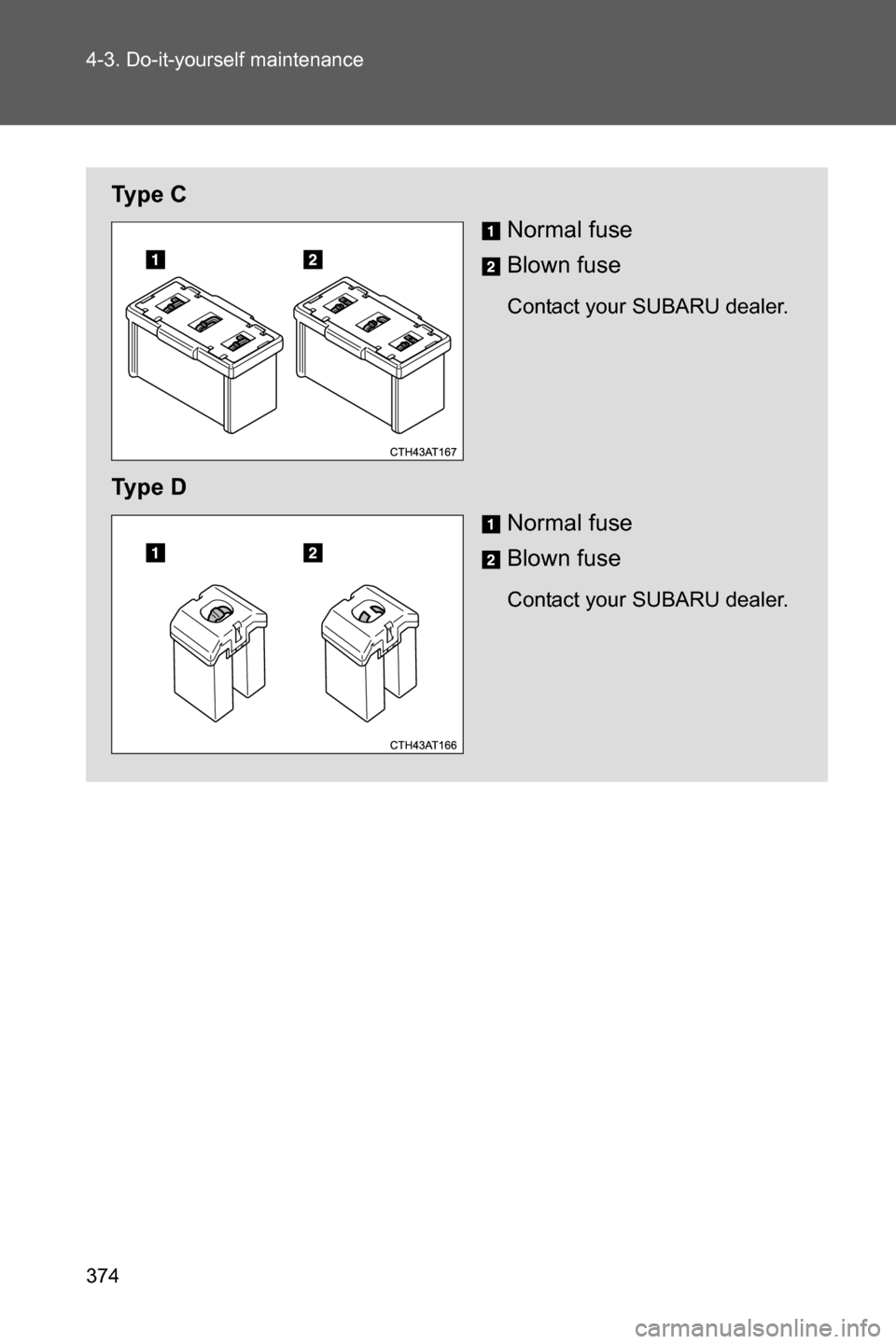 4-3. Do-it-yourself maintenance

Type C

1 2

CTH43AT167

1 Normal fuse

2 Blown fuse

Contact your SUBARU dealer.

Type D

1 2

CTH43AT166

1 Normal fuse

2 Blown fuse

Contact your SUBARU dealer.

374

carmanualsonline.info