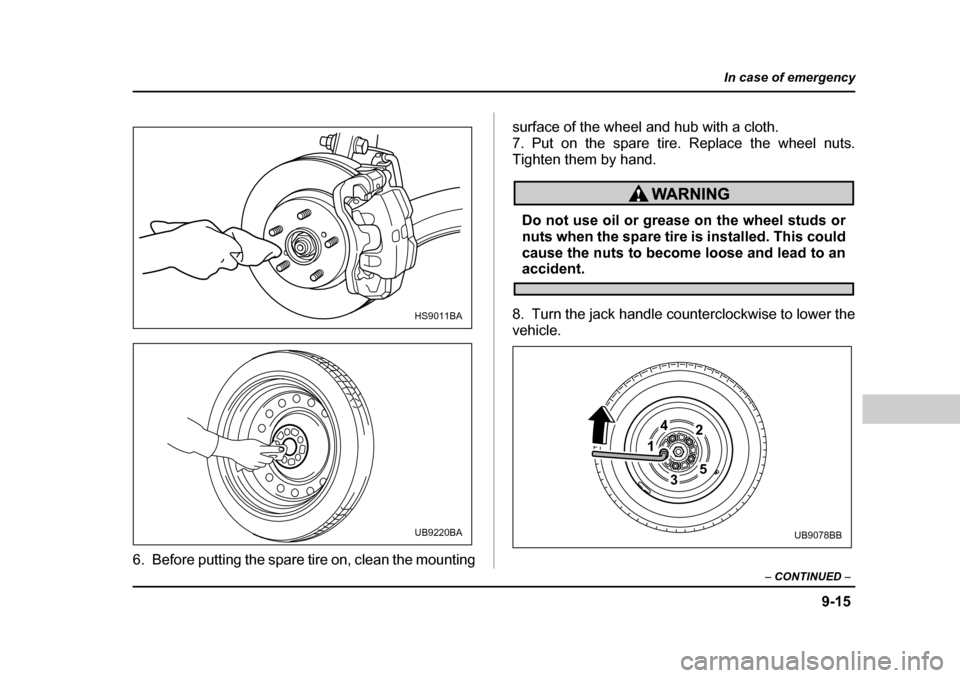 In case of emergency

HS9011BA

UB9220BA

6. Before putting the spare tire on, clean the mounting surface of the wheel and hub with a cloth.
7. Put on the spare tire. Replace the wheel nuts. Tighten them by hand.

WARNING

Do not use oil or grease on the wheel studs or nuts when the spare tire is installed. This could cause the nuts to become loose and lead to an accident.

8. Turn the jack handle counterclockwise to lower the vehicle.

4
2
1
5
3

UB9078BB

– CONTINUED –

9-15

carmanualsonline.info