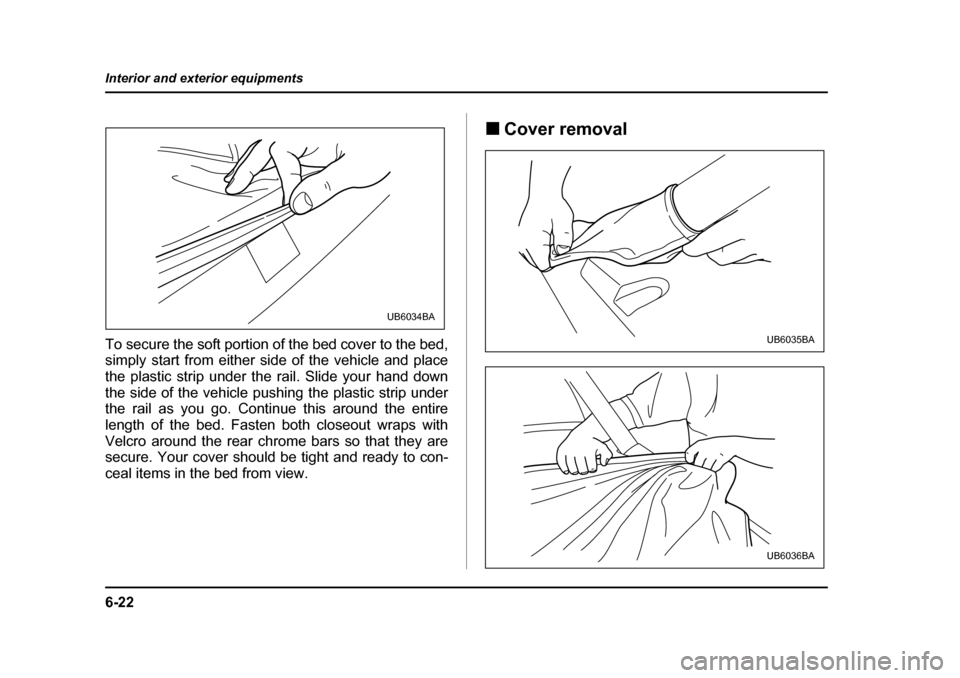 Interior and exterior equipments

UB6034BA

To secure the soft portion of the bed cover to the bed, simply start from either side of the vehicle and place the plastic strip under the rail. Slide your hand down the side of the vehicle pushing the plastic strip under the rail as you go. Continue this around the entire length of the bed. Fasten both closeout wraps with Velcro around the rear chrome bars so that they are secure. Your cover should be tight and ready to conceal items in the bed from view.

■ Cover removal

UB6035BA

UB6036BA

6-22

carmanualsonline.info