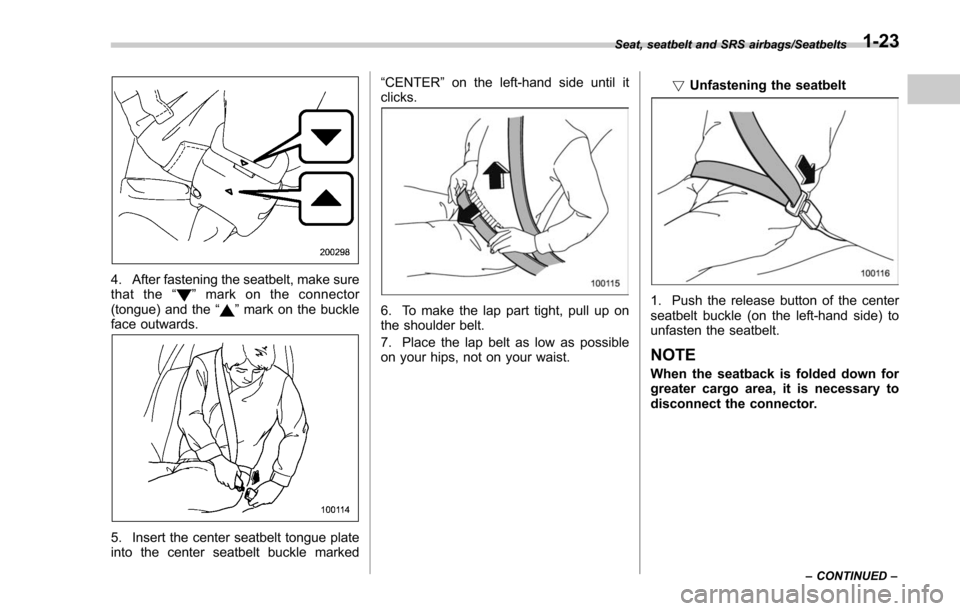 Seat, seatbelt and SRS airbags/Seatbelts 1-23

200298

4. After fastening the seatbelt, make sure that the "▼" mark on the connector (tongue) and the "▲" mark on the buckle face outwards.

100114

5. Insert the center seatbelt tongue plate into the center seatbelt buckle marked "CENTER" on the left-hand side until it clicks.

100115

6. To make the lap part tight, pull up on the shoulder belt.

7. Place the lap belt as low as possible on your hips, not on your waist.

▽ Unfastening the seatbelt

100116

1. Push the release button of the center seatbelt buckle (on the left-hand side) to unfasten the seatbelt.

NOTE

When the seatback is folded down for greater cargo area, it is necessary to disconnect the connector.

– CONTINUED –

carmanualsonline.info