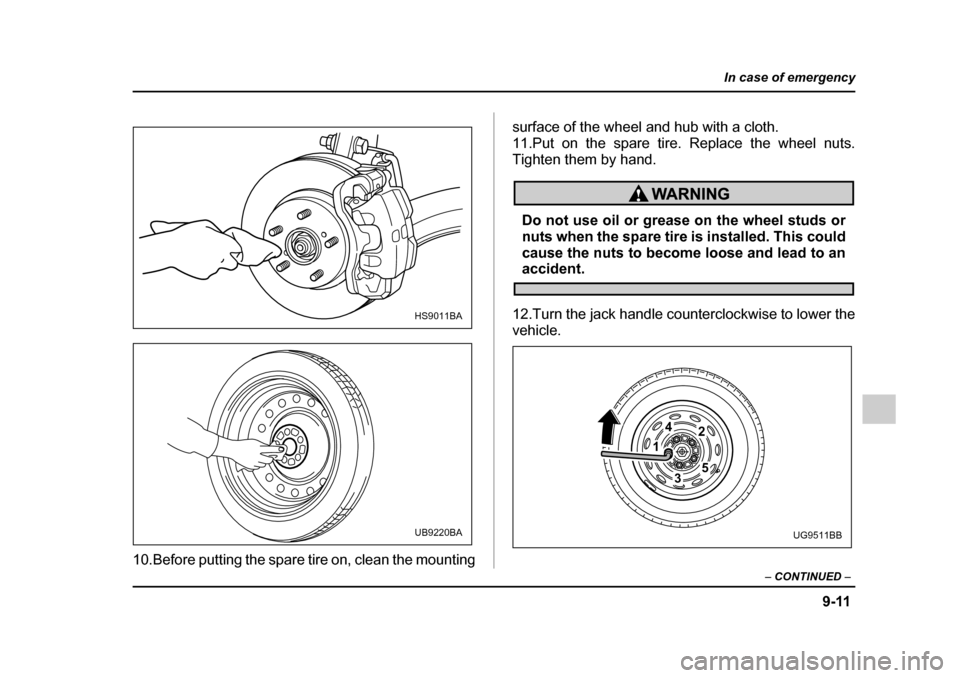 In case of emergency

HS9011BA

UB9220BA

10.Before putting the spare tire on, clean the mounting surface of the wheel and hub with a cloth.

11.Put on the spare tire. Replace the wheel nuts. Tighten them by hand.

WARNING

Do not use oil or grease on the wheel studs or nuts when the spare tire is installed. This could cause the nuts to become loose and lead to an accident.

12.Turn the jack handle counterclockwise to lower the vehicle.

4
2
1
5
3

UG9511BB

– CONTINUED –

9-11

carmanualsonline.info