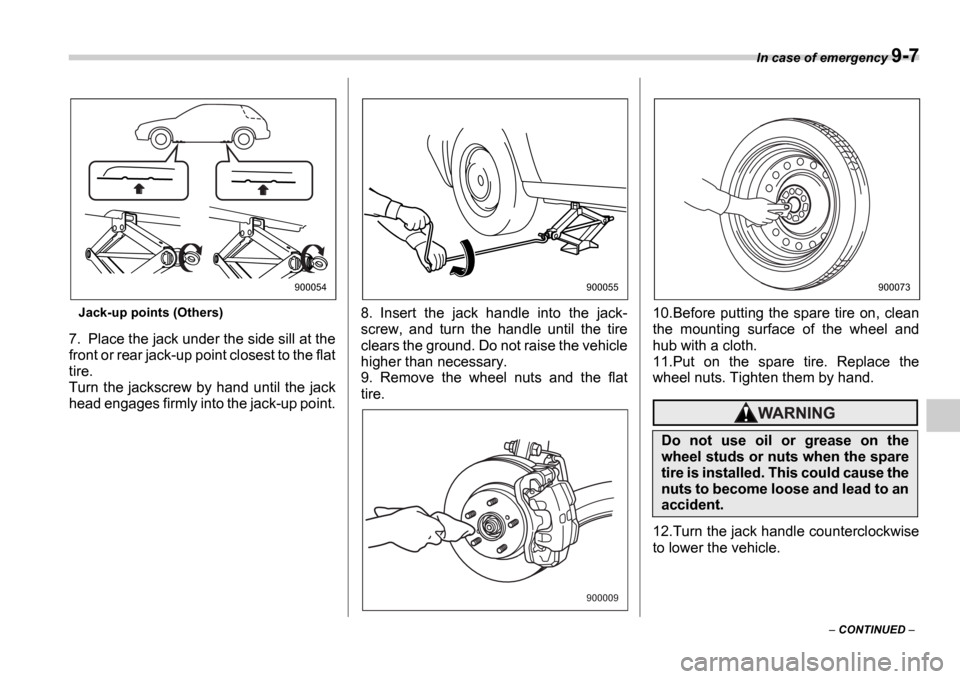 In case of emergency 9-7

900054

Jack-up points (Others)

7. Place the jack under the side sill at the front or rear jack-up point closest to the flat tire.
Turn the jackscrew by hand until the jack head engages firmly into the jack-up point.

900055

8. Insert the jack handle into the jackscrew, and turn the handle until the tire clears the ground. Do not raise the vehicle higher than necessary.
9. Remove the wheel nuts and the flat tire.

900009

900073

10.Before putting the spare tire on, clean the mounting surface of the wheel and hub with a cloth.
11.Put on the spare tire. Replace the wheel nuts. Tighten them by hand.

WARNING

Do not use oil or grease on the wheel studs or nuts when the spare tire is installed. This could cause the nuts to become loose and lead to an accident.

12.Turn the jack handle counterclockwise to lower the vehicle.

– CONTINUED –

carmanualsonline.info