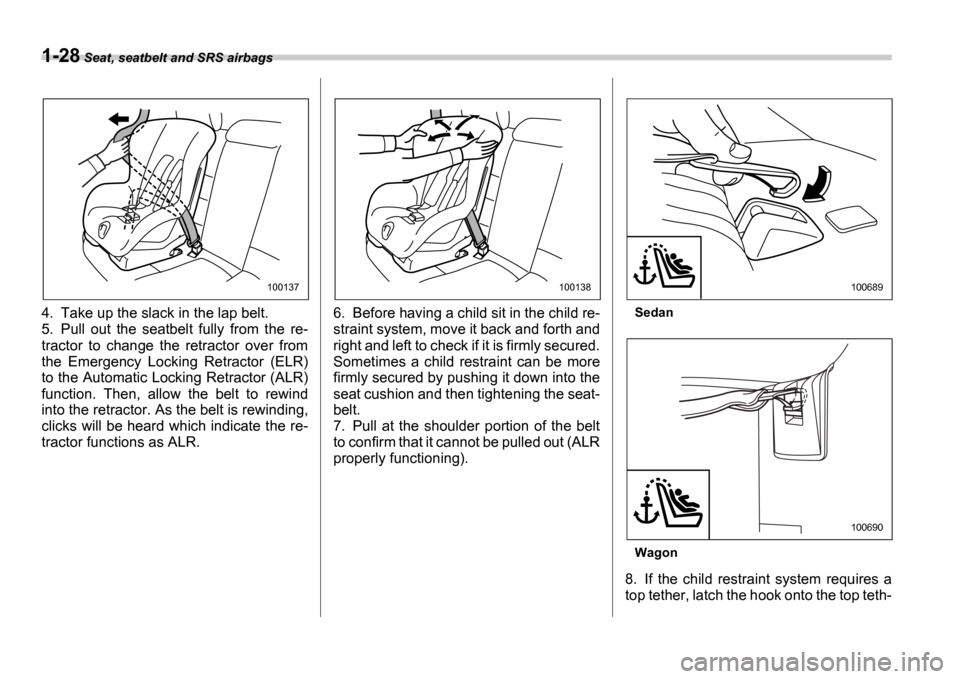 1-28 Seat, seatbelt and SRS airbags

100137

4. Take up the slack in the lap belt.
5. Pull out the seatbelt fully from the retractor to change the retractor over from the Emergency Locking Retractor (ELR) to the Automatic Locking Retractor (ALR) function. Then, allow the belt to rewind into the retractor. As the belt is rewinding, clicks will be heard which indicate the retractor functions as ALR.

100138

6. Before having a child sit in the child restraint system, move it back and forth and right and left to check if it is firmly secured. Sometimes a child restraint can be more firmly secured by pushing it down into the seat cushion and then tightening the seatbelt.
7. Pull at the shoulder portion of the belt to confirm that it cannot be pulled out (ALR properly functioning).

100689

Sedan

100690

Wagon

8. If the child restraint system requires a top tether, latch the hook onto the top teth-

carmanualsonline.info