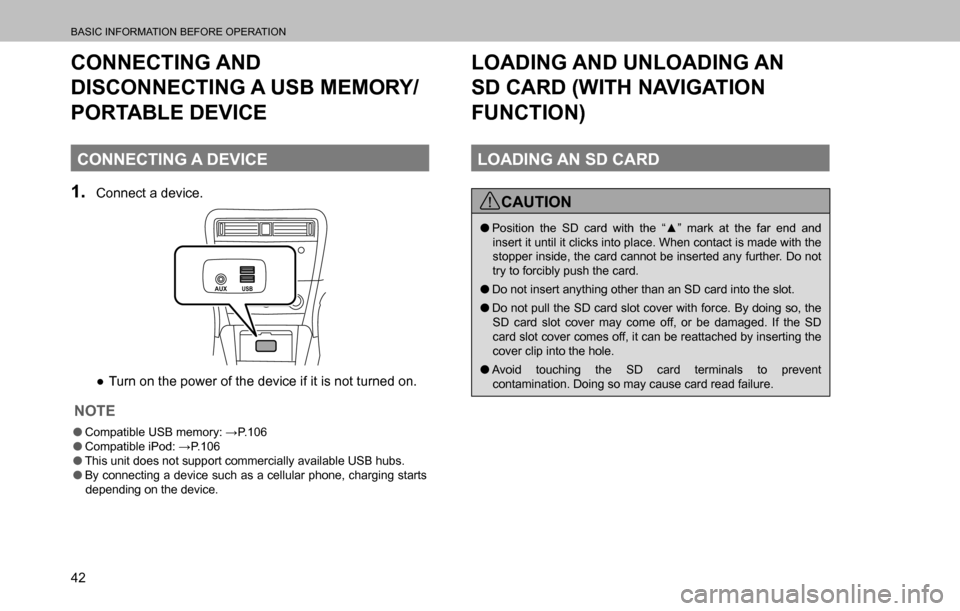 BASIC INFORMATION BEFORE OPERATION

CONNECTING AND DISCONNECTING A USB MEMORY/ PORTABLE DEVICE

CONNECTING A DEVICE

1. Connect a device.

AUX USB

● Turn on the power of the device if it is not turned on.

NOTE

● Compatible USB memory: →P.106
● Compatible iPod: →P.106
● This unit does not support commercially available USB hubs.
● By connecting a device such as a cellular phone, charging starts depending on the device.

LOADING AND UNLOADING AN SD CARD (WITH NAVIGATION FUNCTION)

LOADING AN SD CARD

CAUTION

● Position the SD card with the "▲" mark at the far end and insert it until it clicks into place. When contact is made with the stopper inside, the card cannot be inserted any further. Do not try to forcibly push the card.
● Do not insert anything other than an SD card into the slot.
● Do not pull the SD card slot cover with force. By doing so, the SD card slot cover may come off, or be damaged. If the SD card slot cover comes off, it can be reattached by inserting the cover clip into the hole.
● Avoid touching the SD card terminals to prevent contamination. Doing so may cause card read failure.

42

carmanualsonline.info