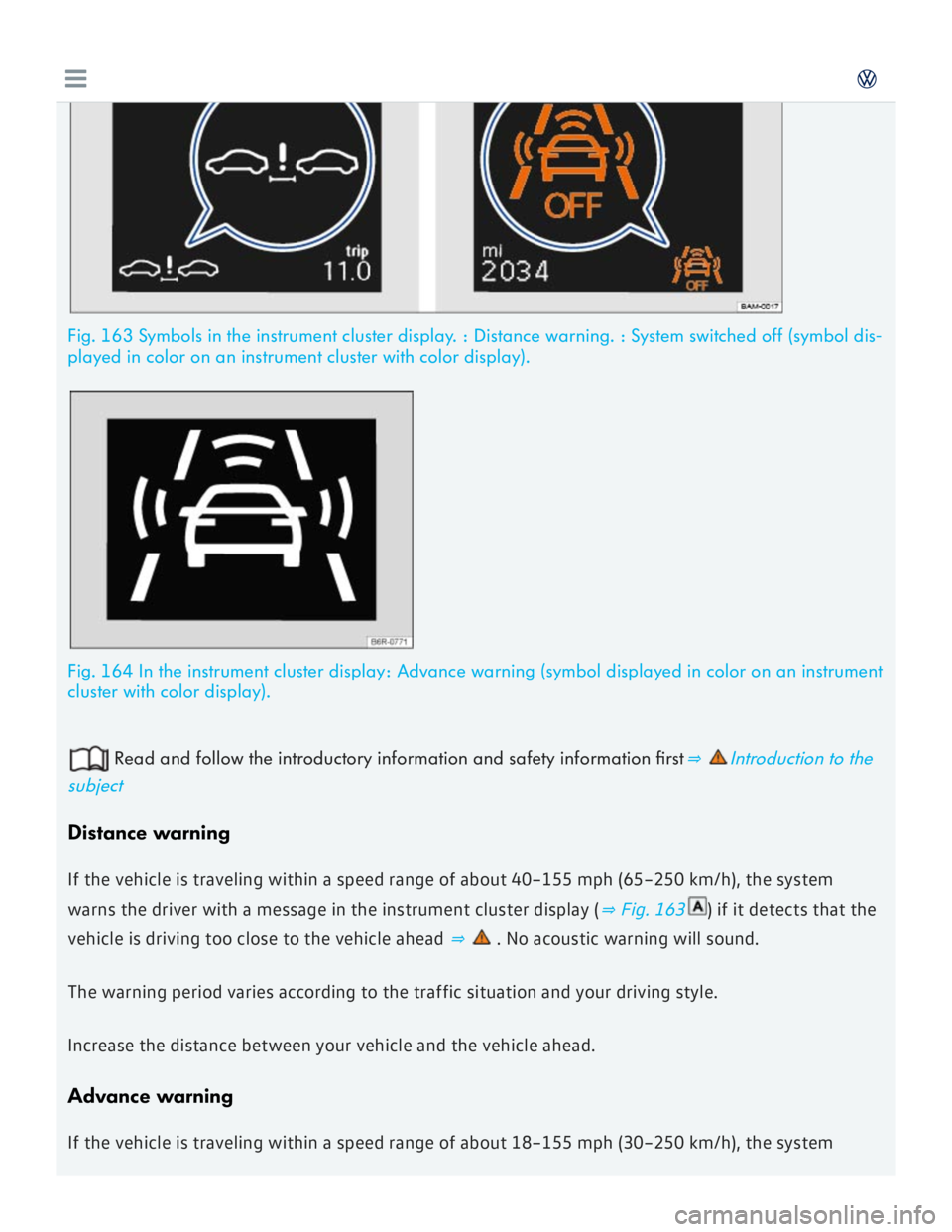 trip
11.0

OFF
mi
2034
OFF
BAM-0017

Fig. 163 Symbols in the instrument cluster display. : Distance warning. : System switched off (symbol displayed in color on an instrument cluster with color display).

B6R-0771

Fig. 164 In the instrument cluster display: Advance warning (symbol displayed in color on an instrument cluster with color display).

Read and follow the introductory information and safety information first ⇒ Introduction to the subject

Distance warning

If the vehicle is traveling within a speed range of about 40–155 mph (65–250 km/h), the system warns the driver with a message in the instrument cluster display (⇒ Fig. 163 A) if it detects that the vehicle is driving too close to the vehicle ahead ⇒ . No acoustic warning will sound.

The warning period varies according to the traffic situation and your driving style.

Increase the distance between your vehicle and the vehicle ahead.

Advance warning

If the vehicle is traveling within a speed range of about 18–155 mph (30–250 km/h), the system

carmanualsonline.info