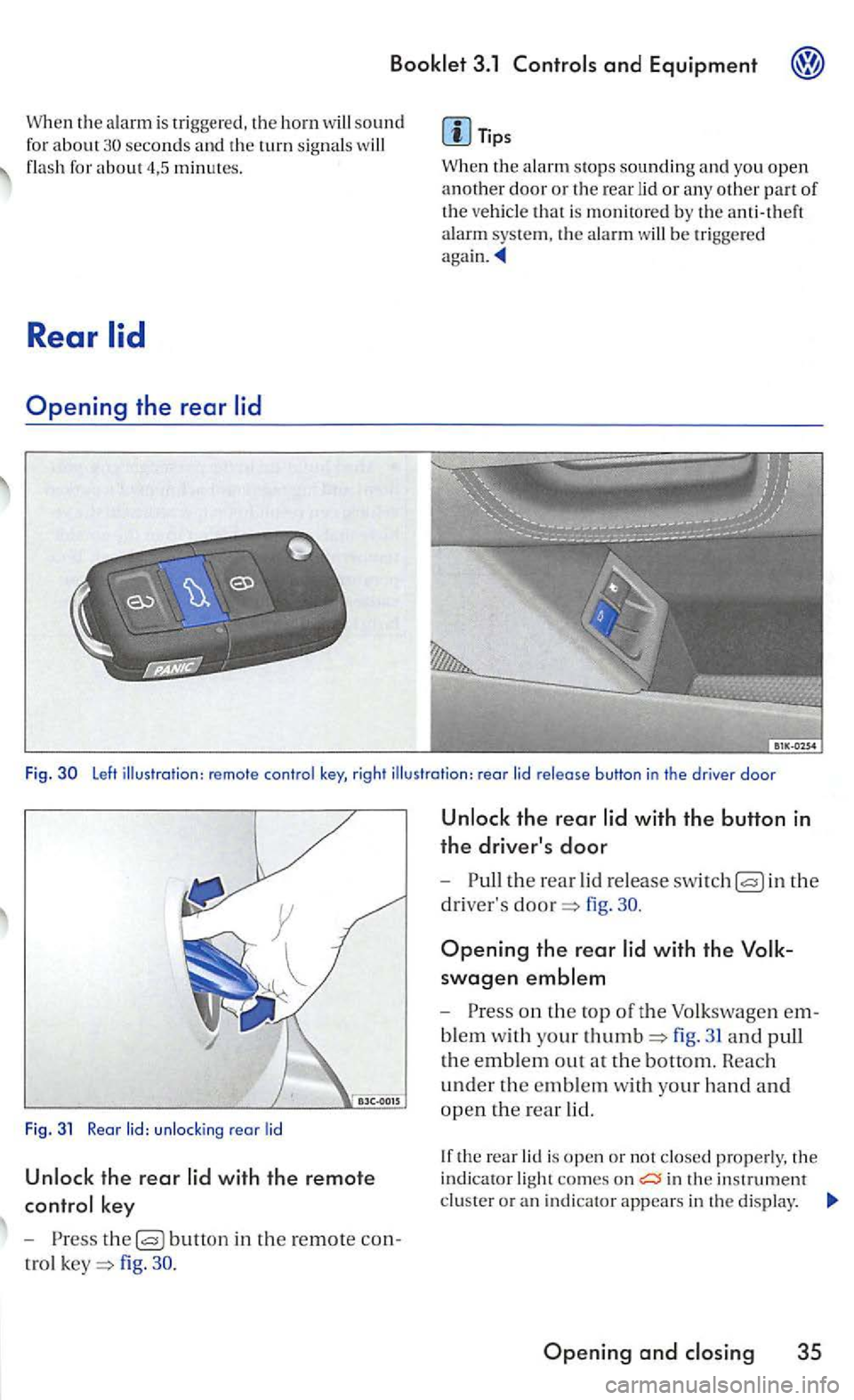 Booklet 3.1 Controls and Equipment

When the alarm is triggered, the horn will sound for about 30 seconds and the turn signals will flash for about 4,5 minutes.

Tips

When the alarm stops sounding and you open another door or the rear lid or any other part of the vehicle that is monitored by the anti-theft alarm system, the alarm will be triggered again.

Rear lid

Opening the rear lid

PANIC

B1K-0254

Fig. 30 Left illustration: remote control key, right illustration: rear lid release button in the driver door

B3C-0015

Fig. 31 Rear lid: unlocking rear lid

Unlock the rear lid with the remote control key

– Press the button in the remote control key ⇒ fig. 30.

Unlock the rear lid with the button in the driver's door

– Pull the rear lid release switch in the driver's door ⇒ fig. 30.

Opening the rear lid with the Volkswagen emblem

– Press on the top of the Volkswagen emblem with your thumb ⇒ fig. 31 and pull the emblem out at the bottom. Reach under the emblem with your hand and open the rear lid.

If the rear lid is open or not closed properly, the indicator light comes on in the instrument cluster or an indicator appears in the display.

Opening and closing 35

carmanualsonline.info