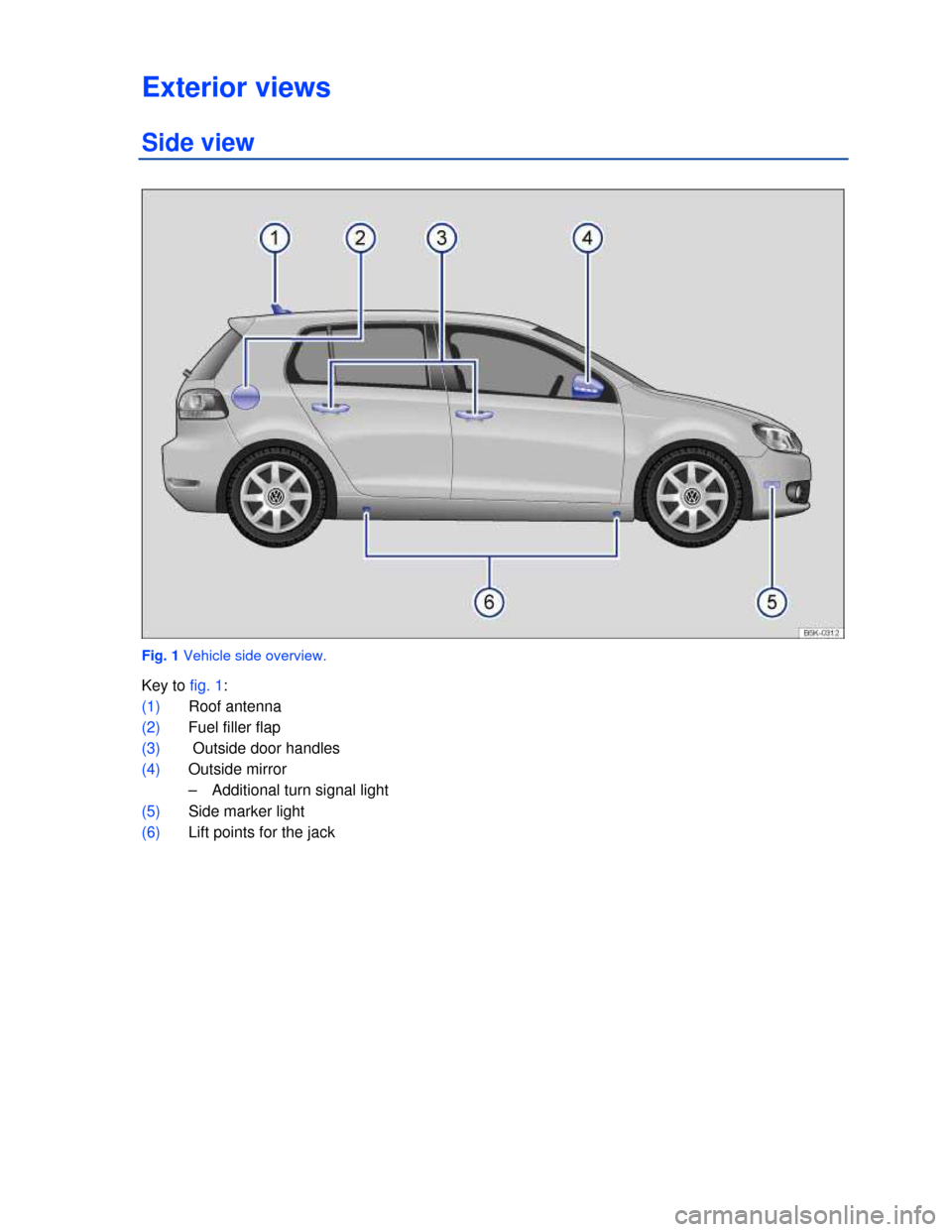 Exterior views

Side view

1 2 3 4

6 5

B5K-0312

Fig. 1 Vehicle side overview.

Key to fig. 1:
(1) Roof antenna
(2) Fuel filler flap
(3) Outside door handles
(4) Outside mirror
– Additional turn signal light
(5) Side marker light
(6) Lift points for the jack

carmanualsonline.info